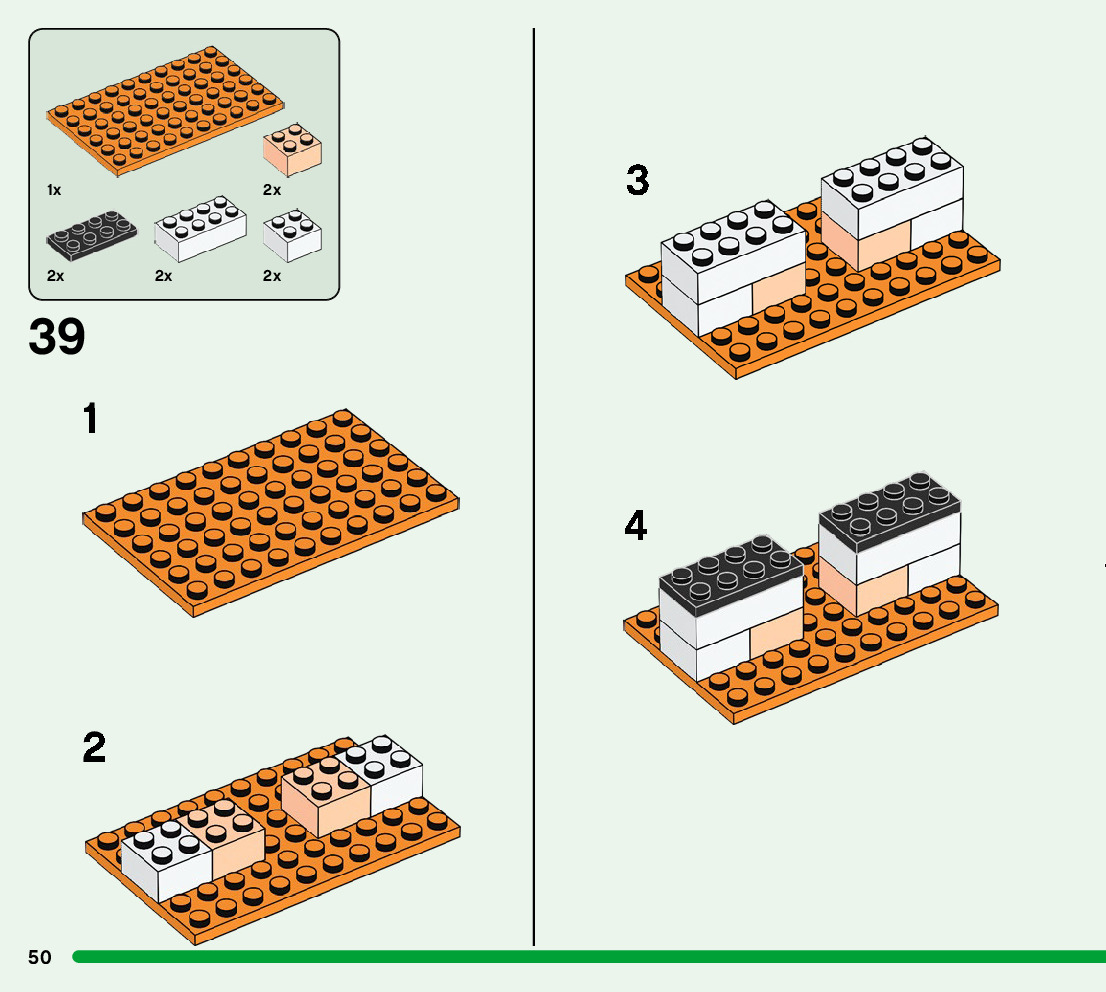 1x

2x

2x

2x

2x

39

1

2

3

4

50