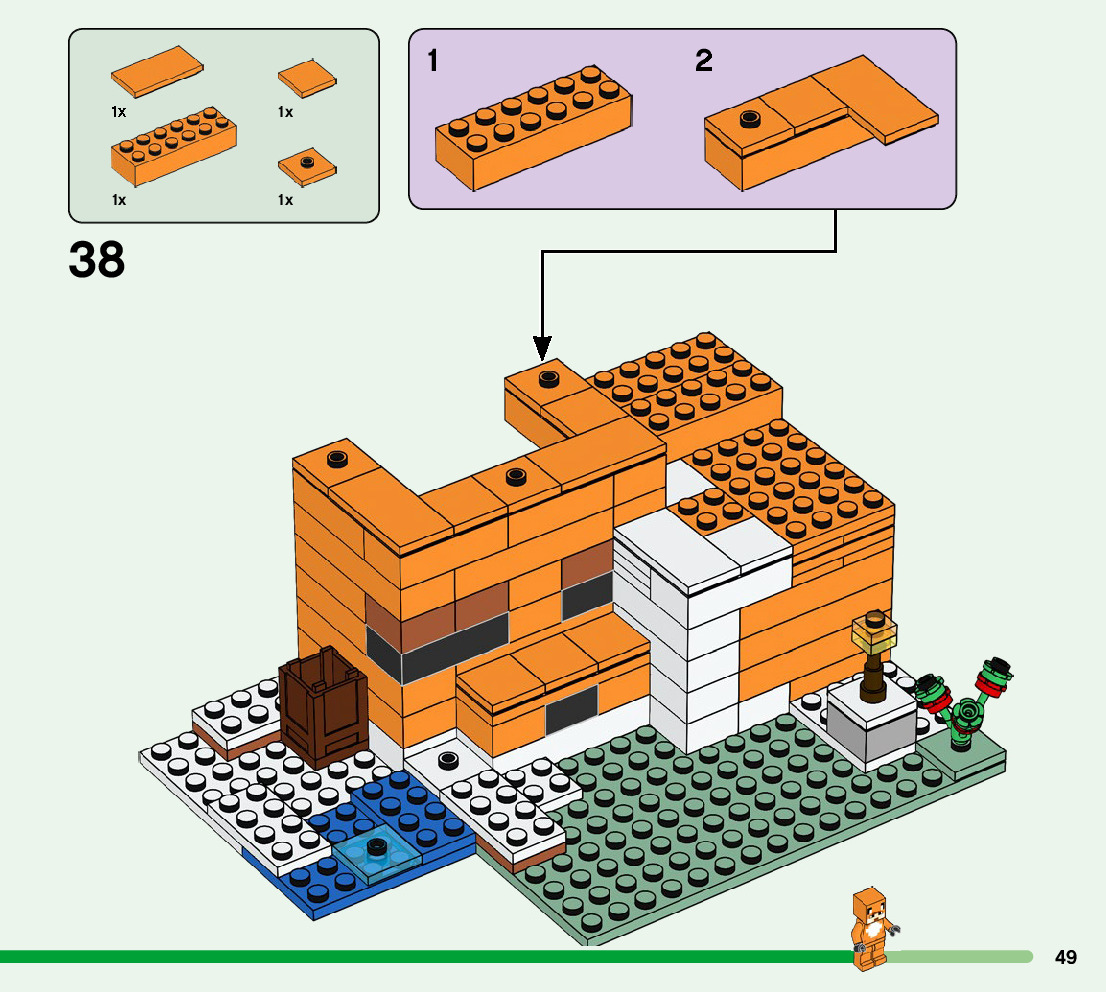 1x
1x
1x
1x

1
2

38

49