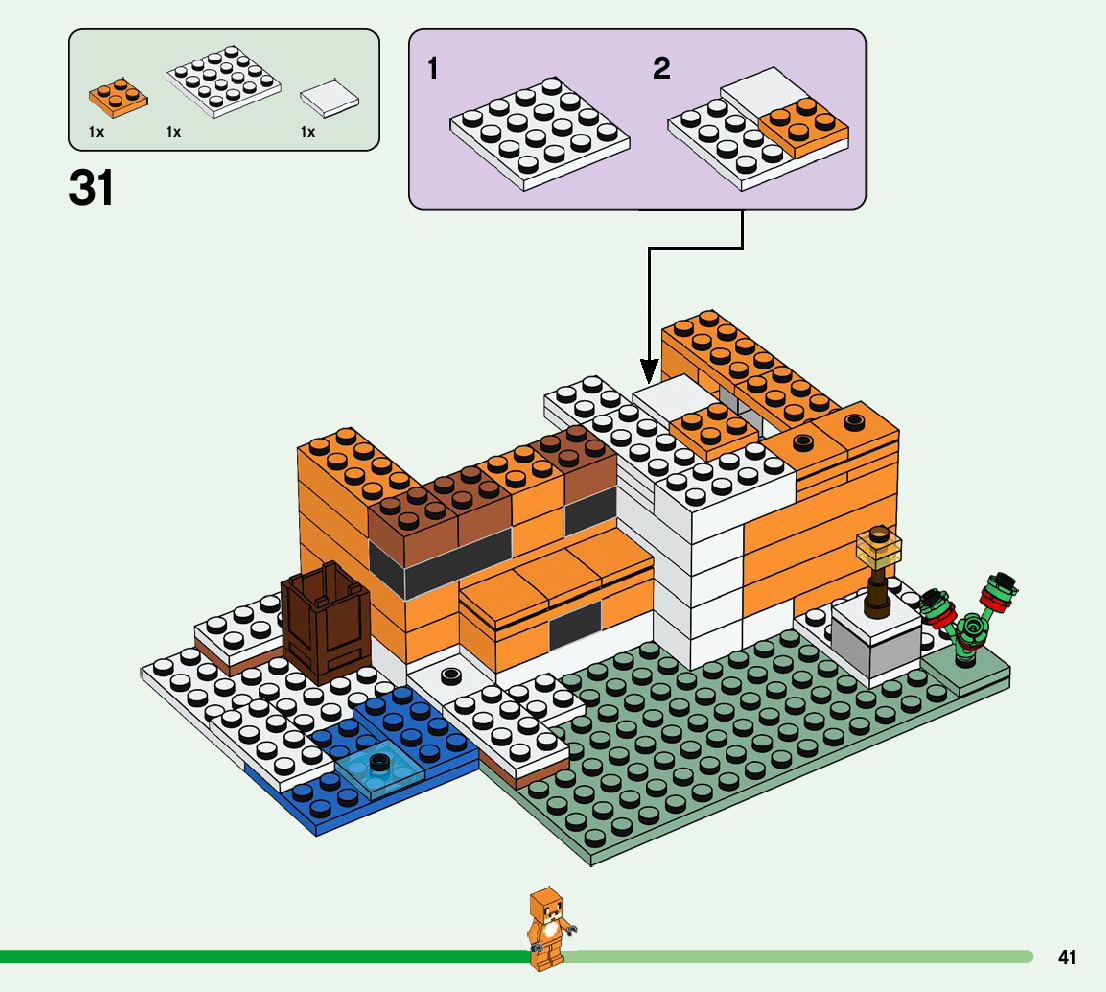 1x 1x 1x

31

1

2

41