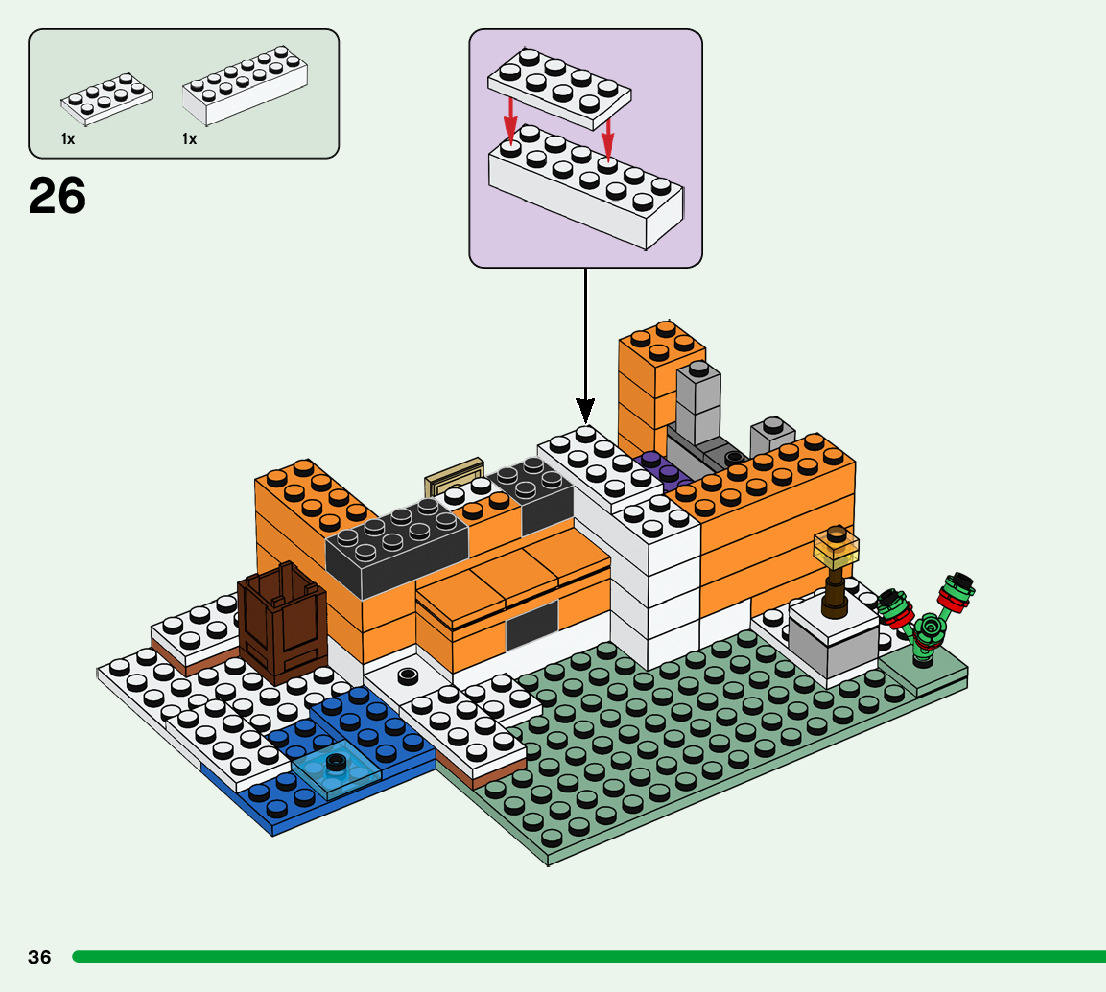 1x
1x

26

36