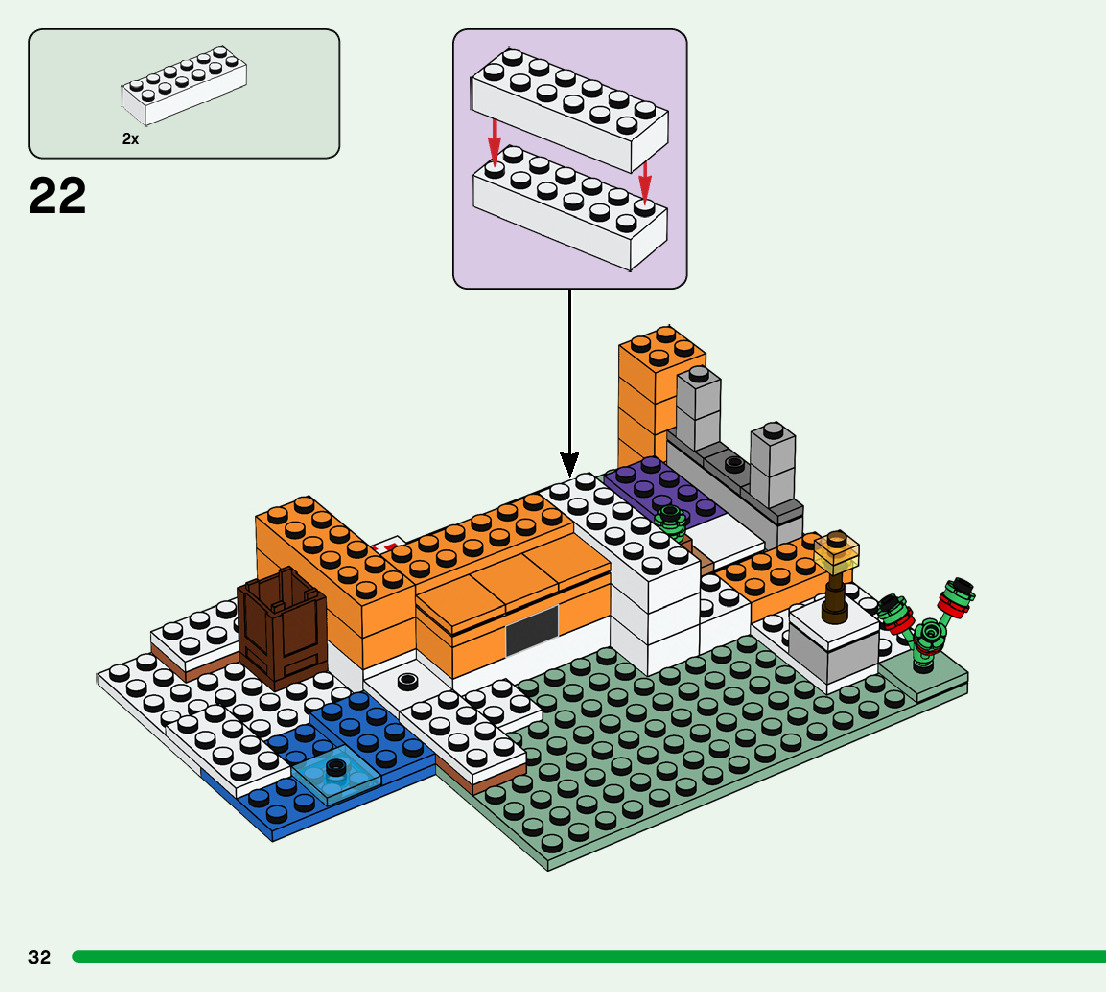 2x

22

32