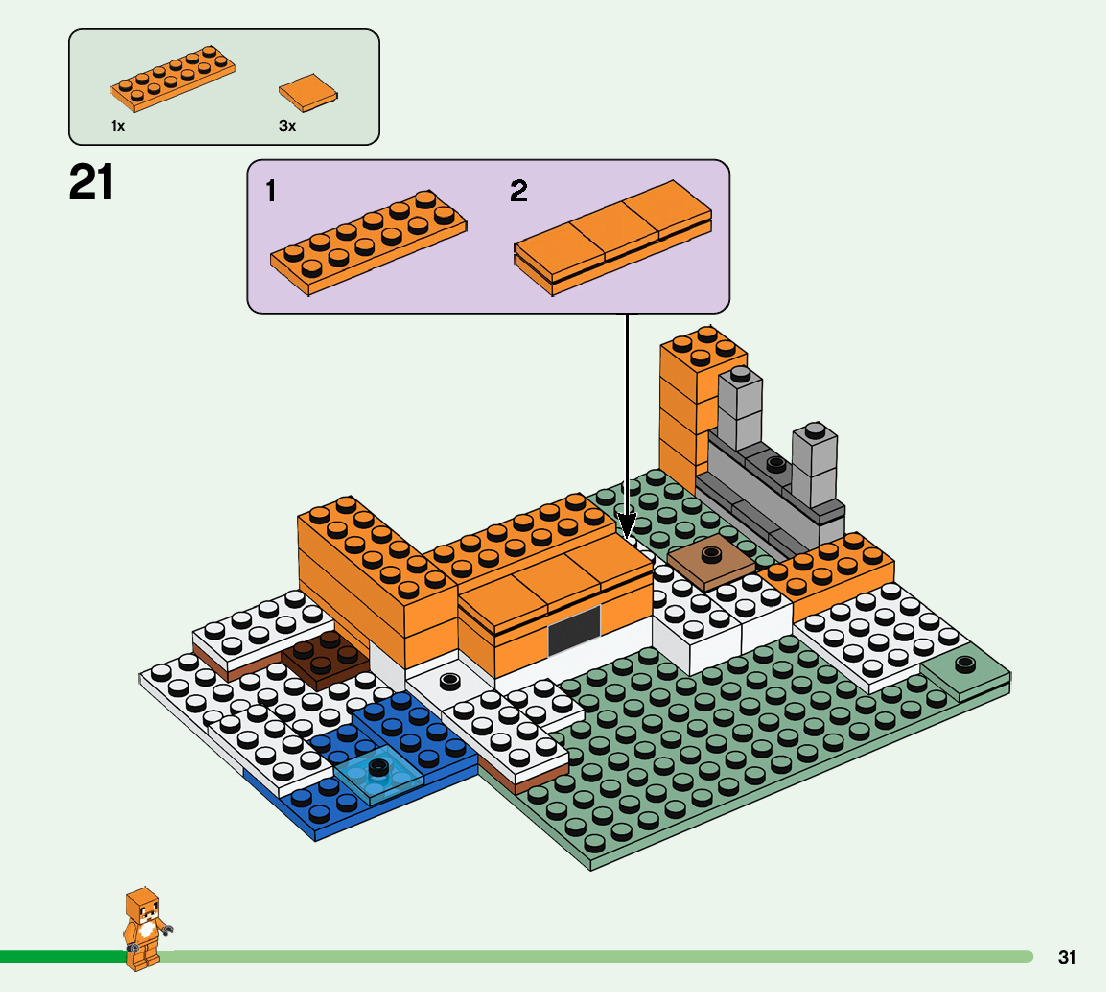 1x

3x

21

1

2

31