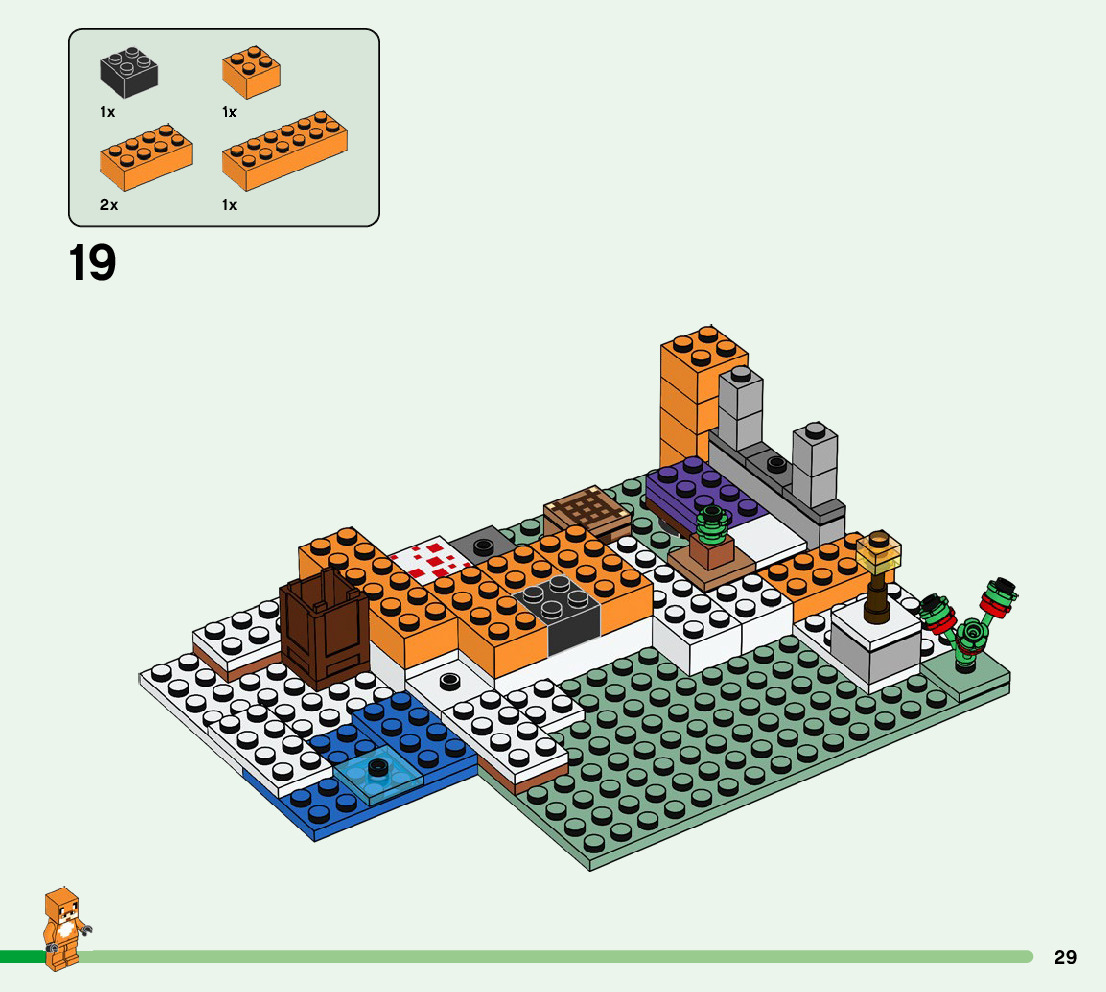 1x

1x

2x

1x

19

29