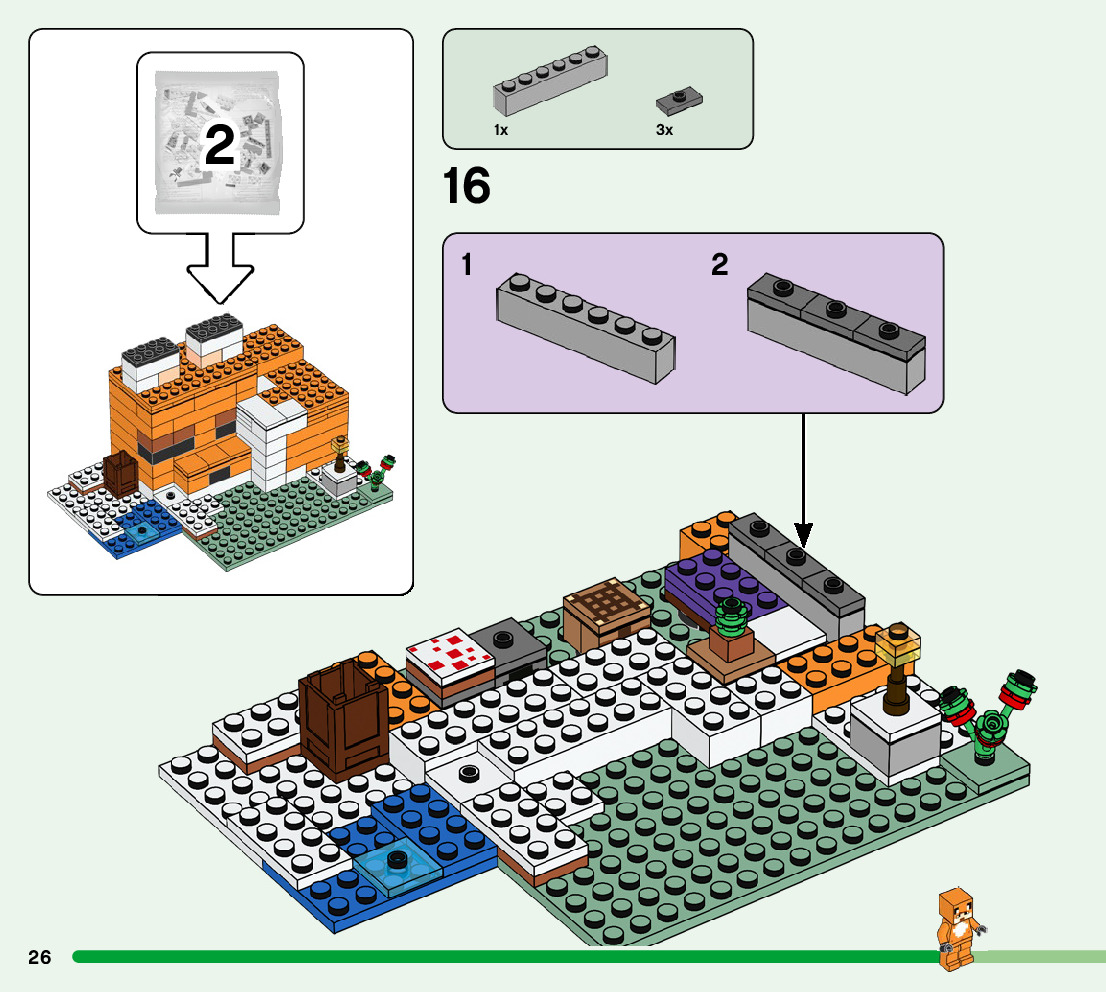 2

1x

3x

16

1

2

26