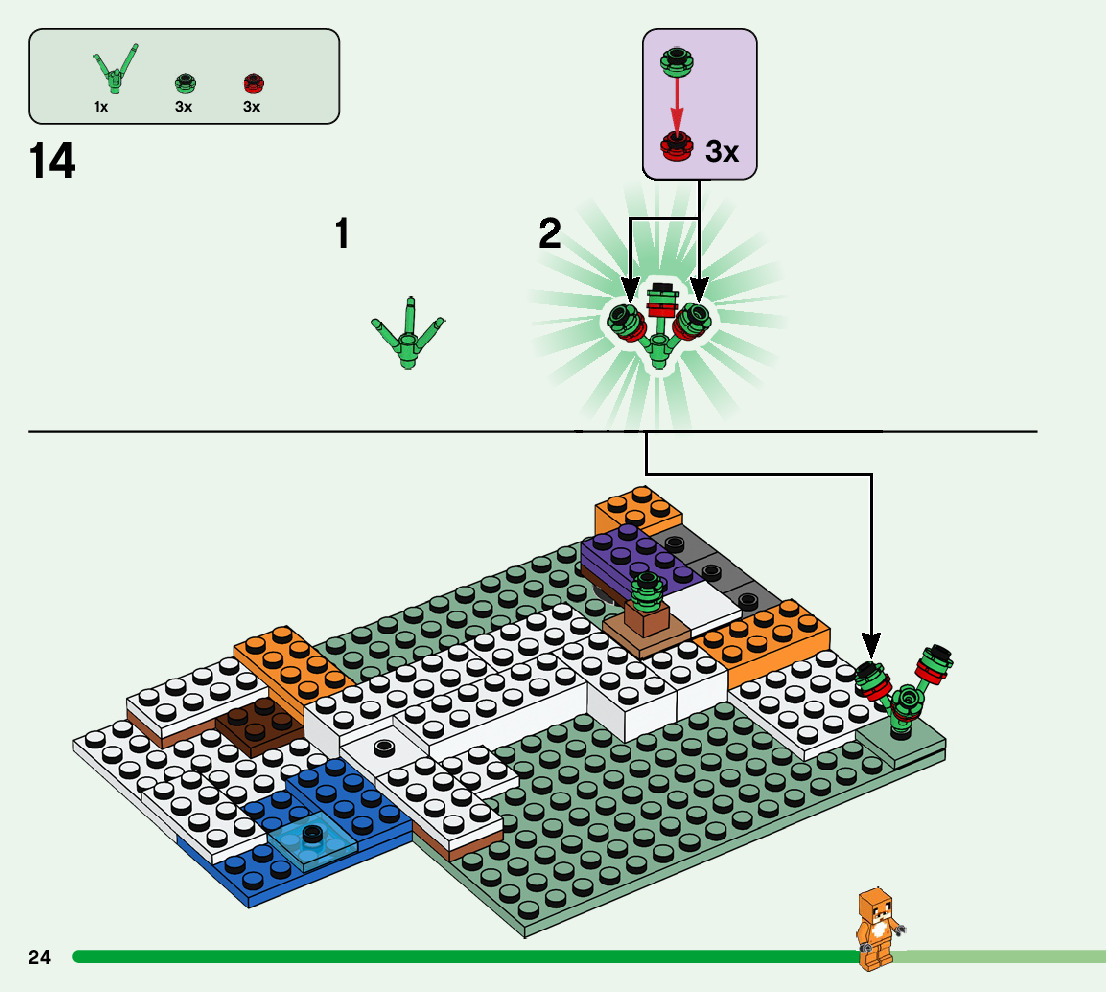 1x 3x 3x

14

3x

1

2

24