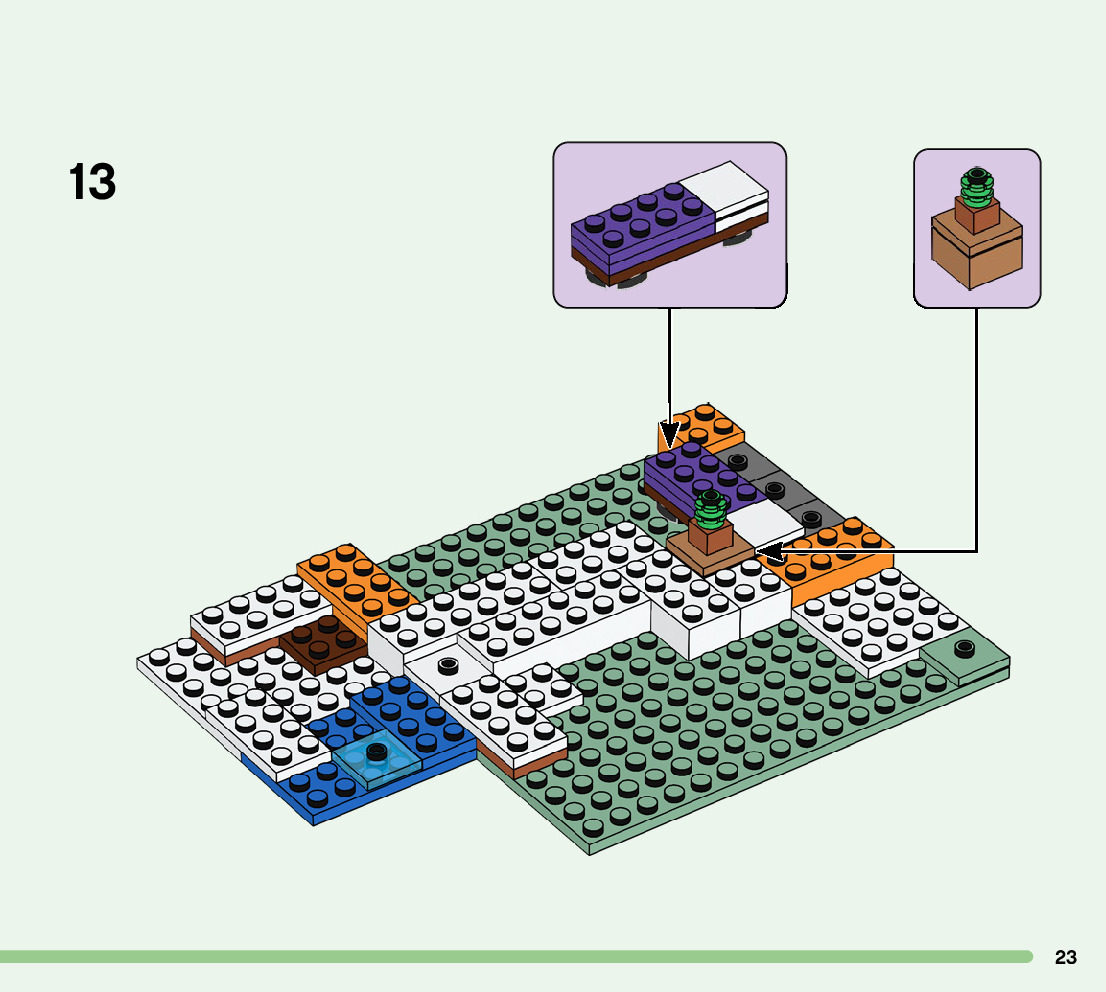 13

23