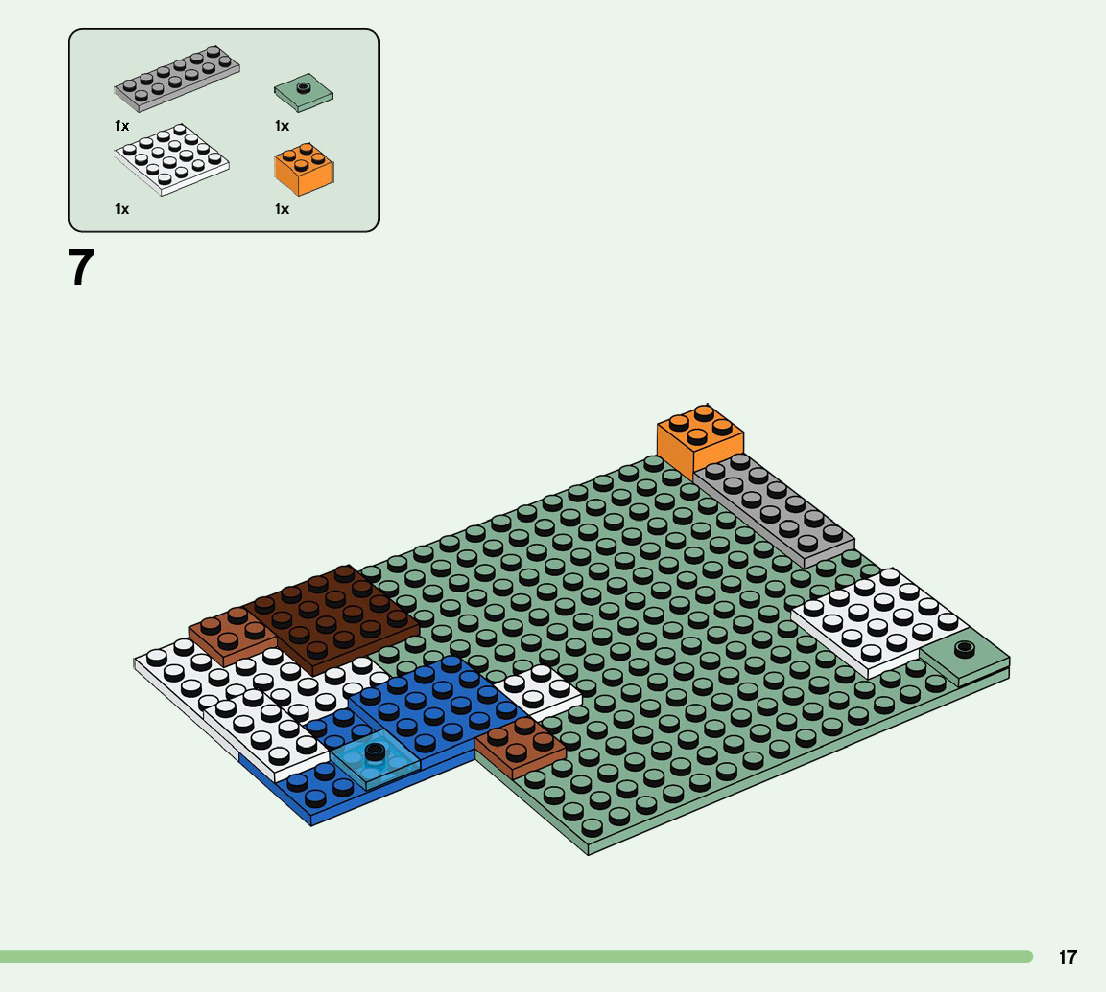 1x
1x
1x
1x

7

17