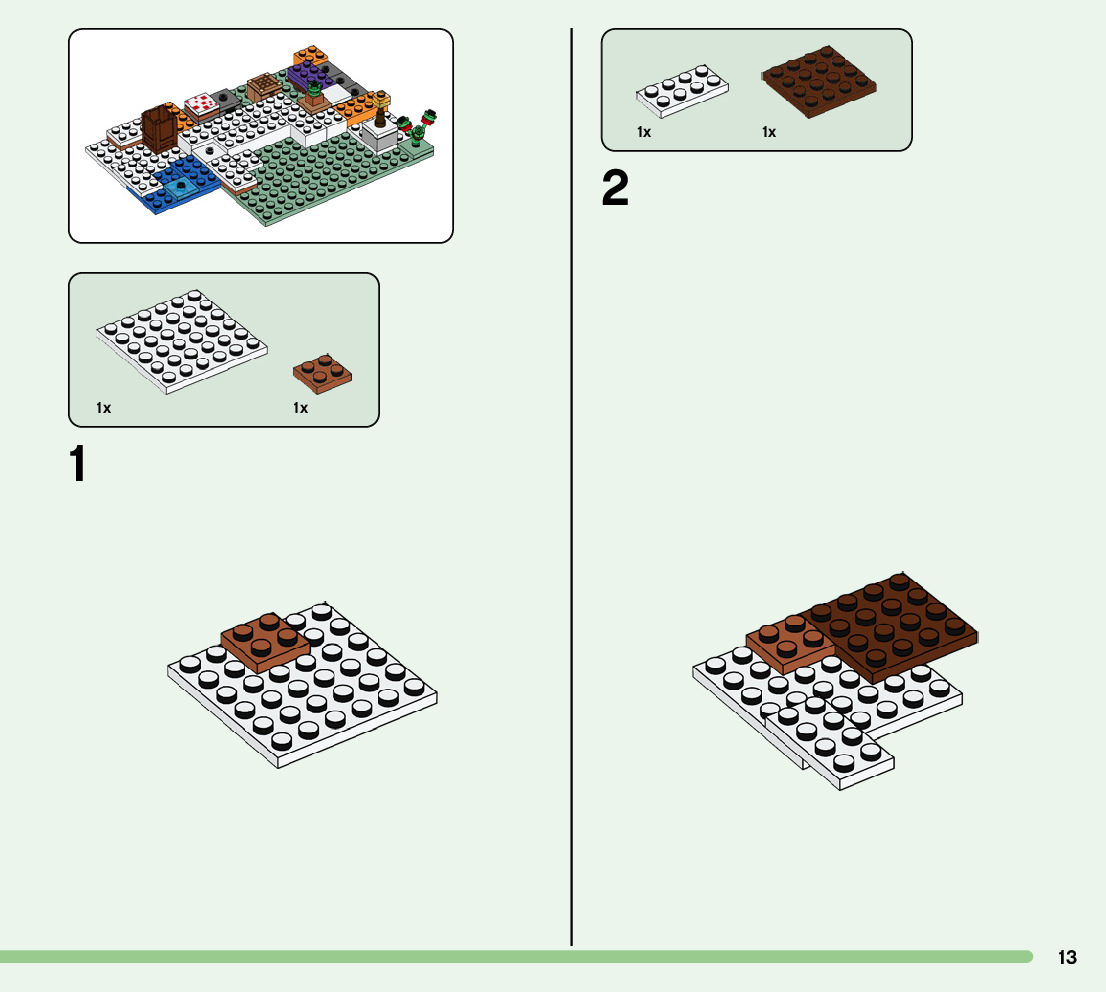 1x

1x

1

1x

1x

2

13