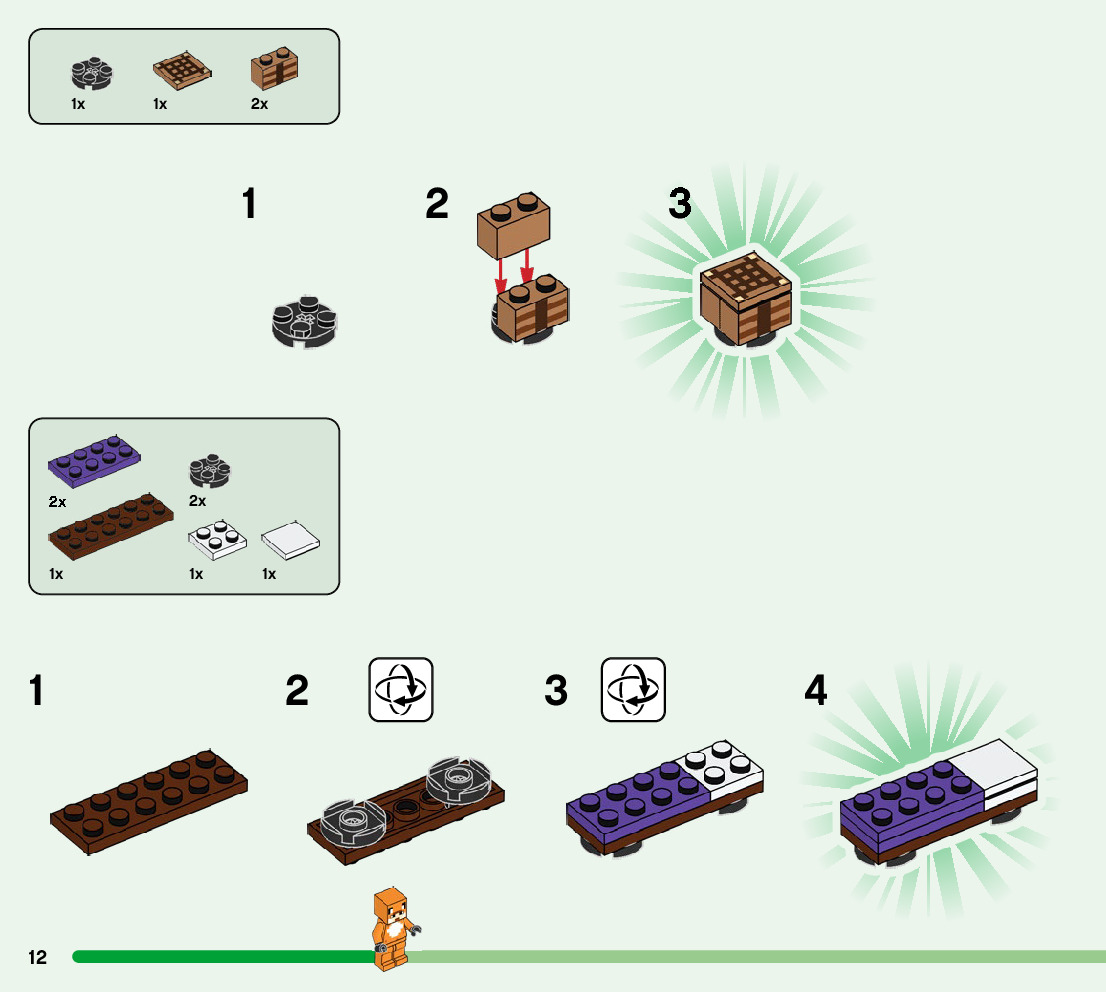 1x 1x 2x

1

2

3

2x

2x

1x

1x 1x

1

2

3

4

12