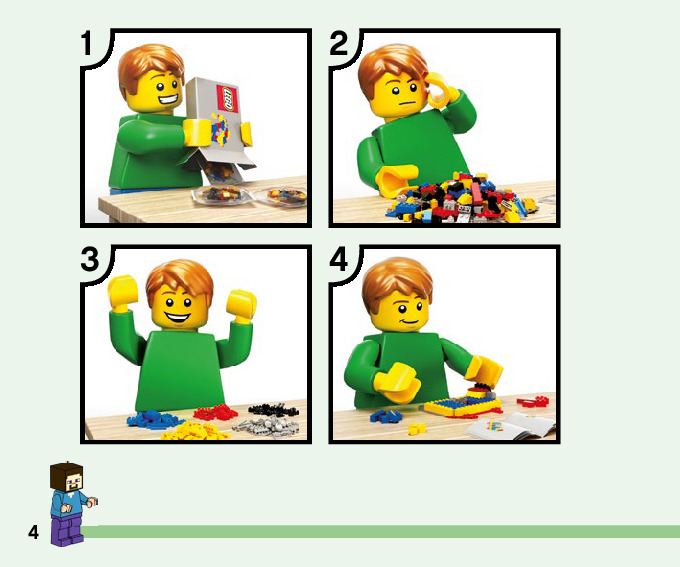 1

LEGO

2

3

4

4