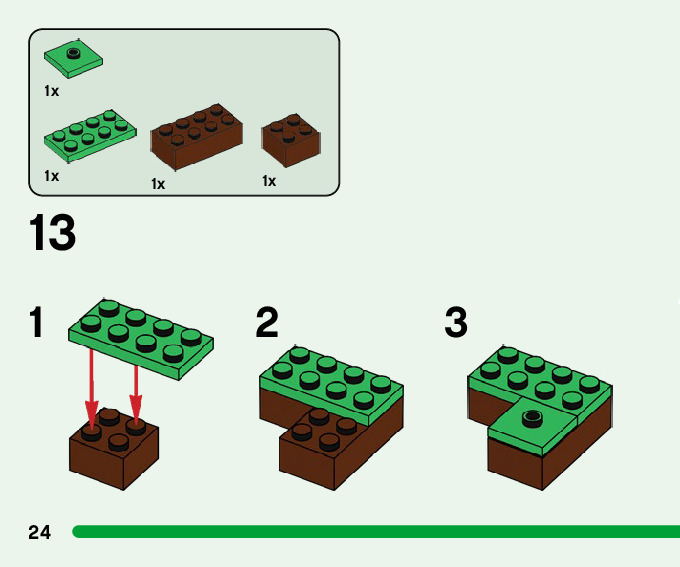 1x

1x

1x

1x

13

1

2

3

24