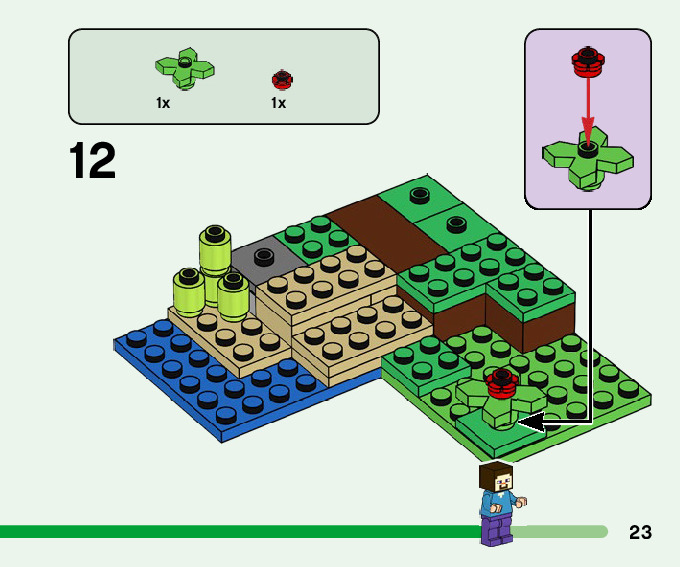 1x

1x

12

23