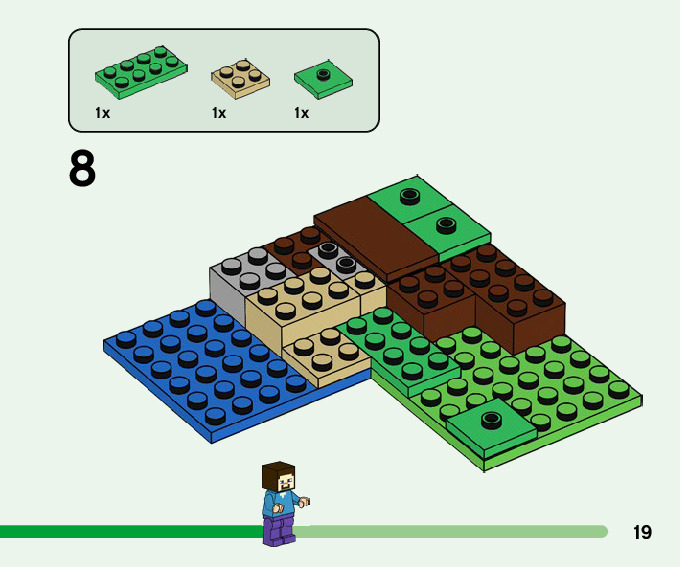 1x 1x 1x

8

19