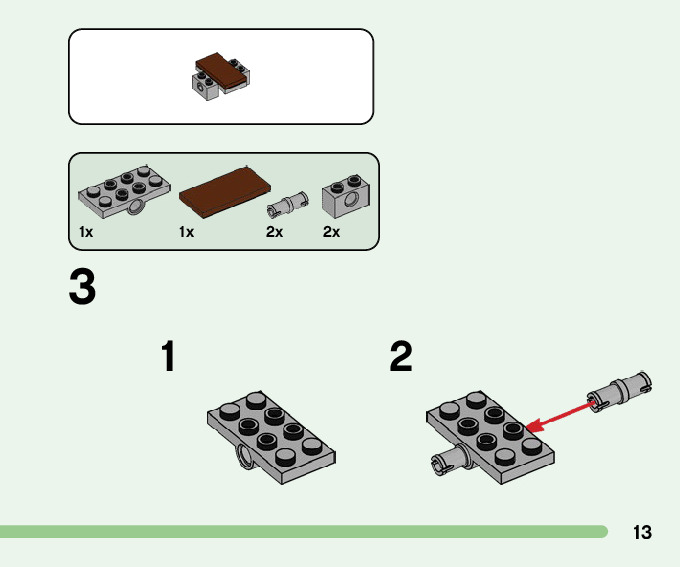 1x 1x 2x 2x

3

1

2

13