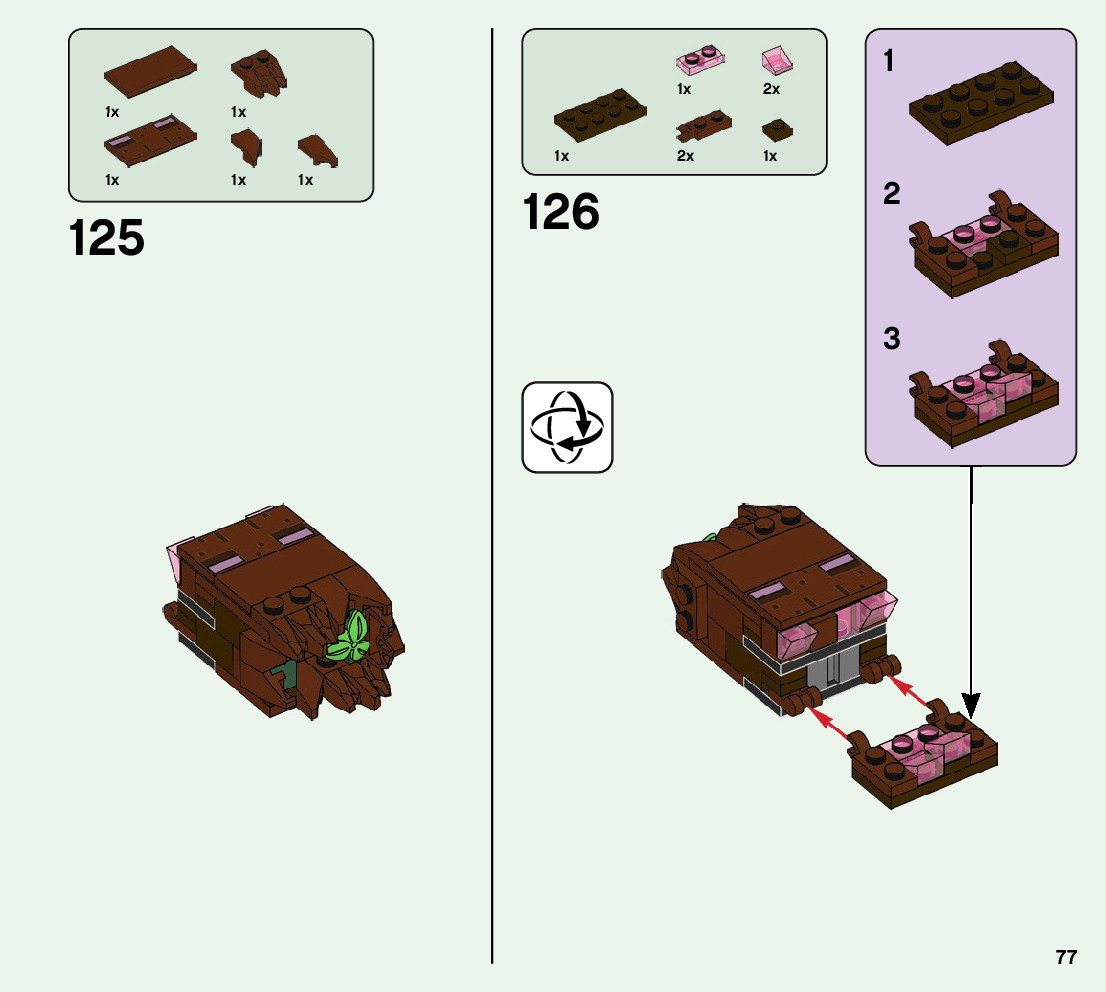 1x
1x
1x
1x
1x

125

1x
2x
1x
2x
1x

126

1

2

3

77