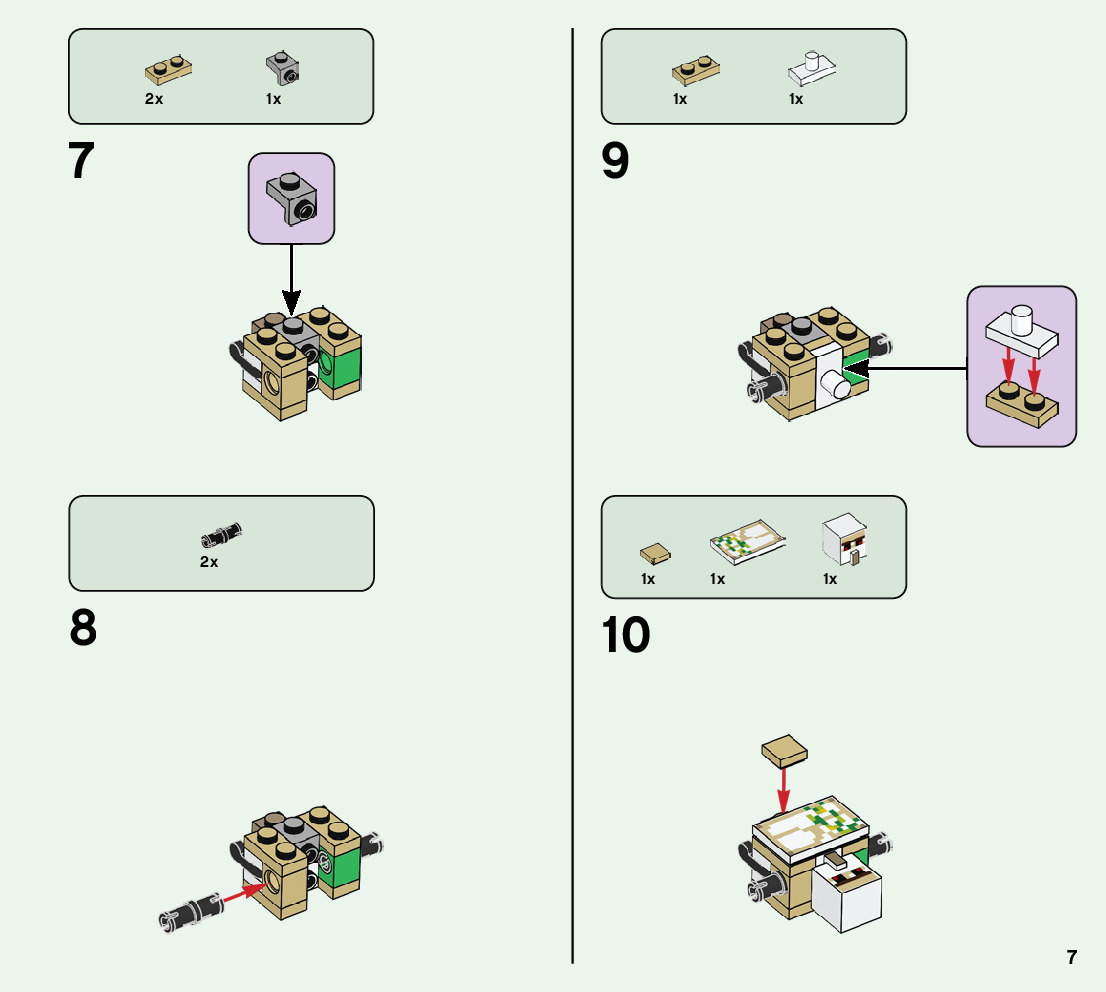 2x 1x

7

2x

8

1x 1x

9

1x 1x 1x

10

7