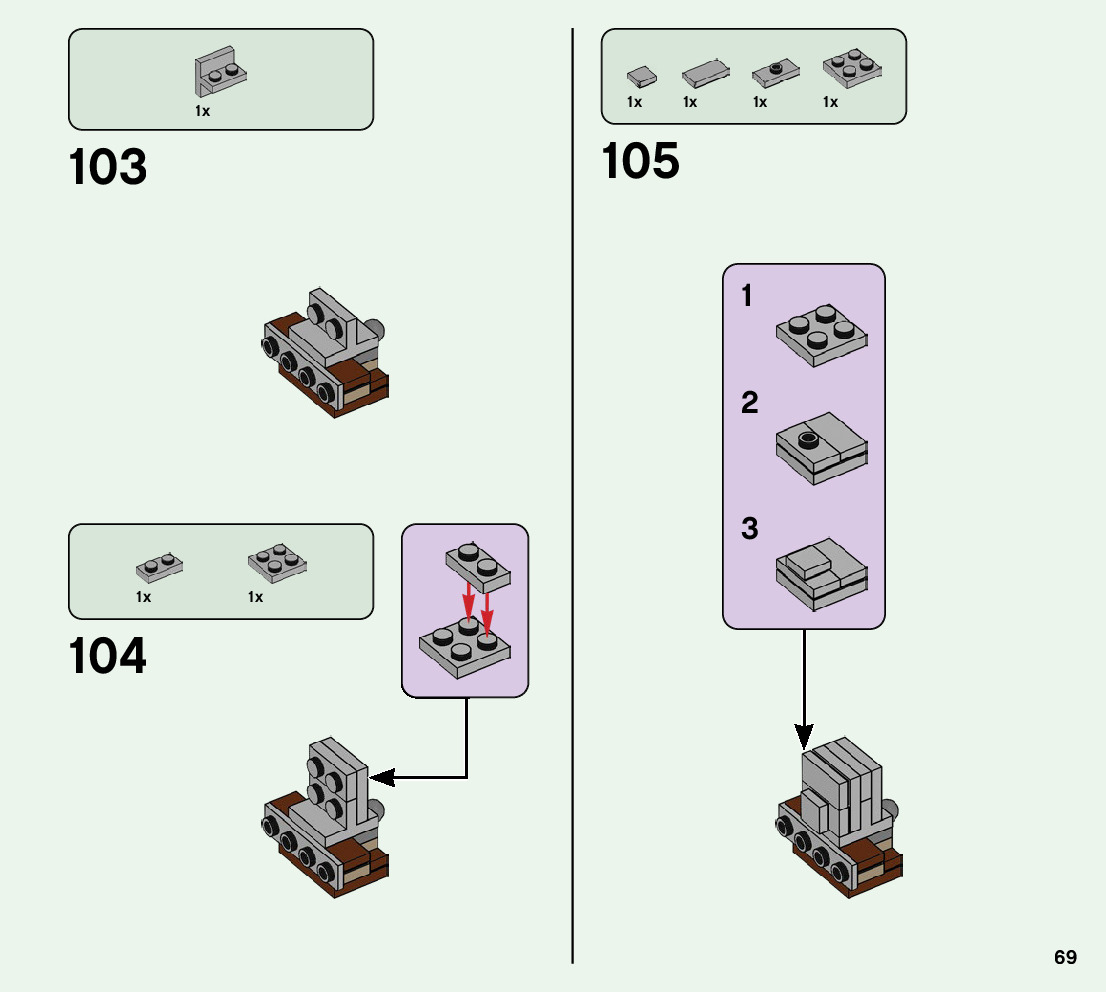 1x

103

1x 1x

104

1x 1x 1x 1x

105

1

2

3

69