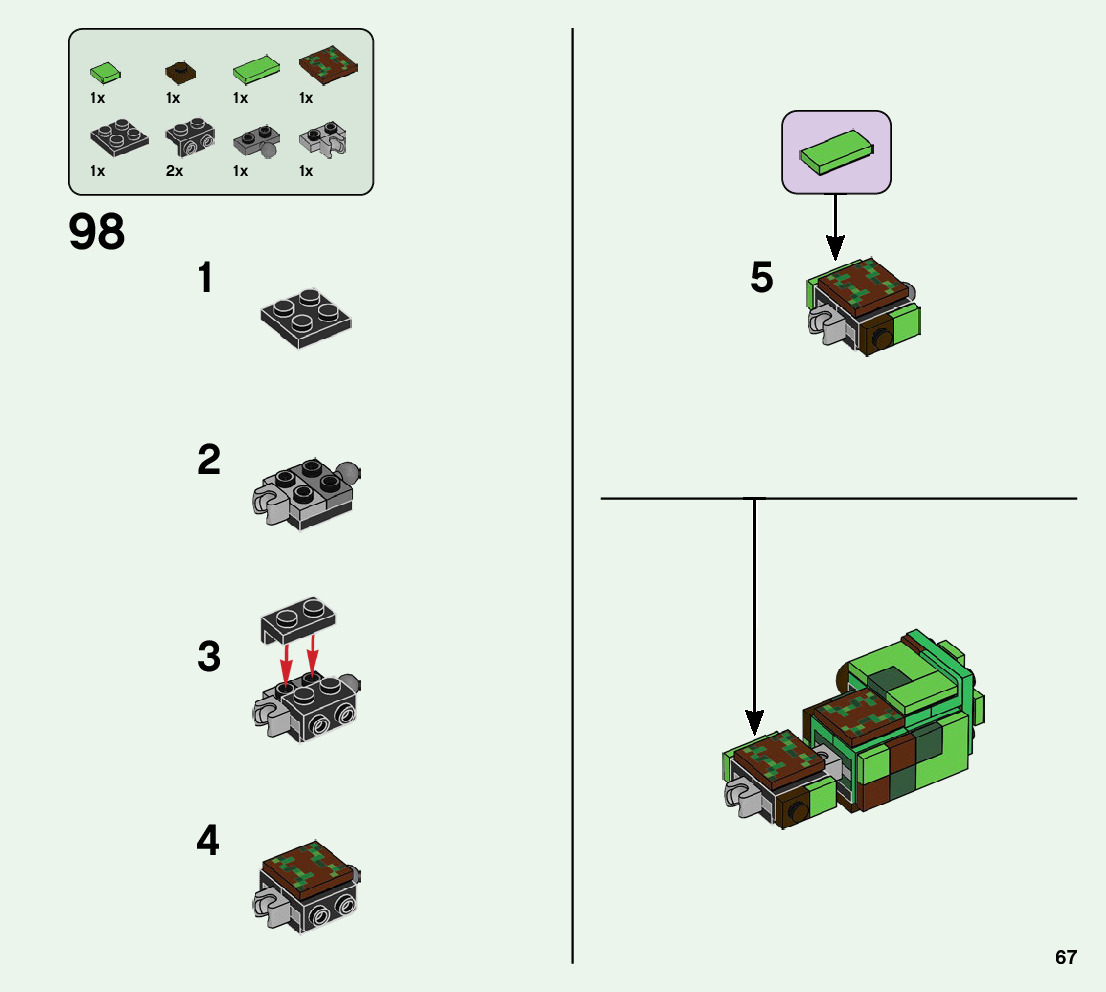 1x 1x 1x 1x
1x 2x 1x 1x

98

1

2

3

4

5

67