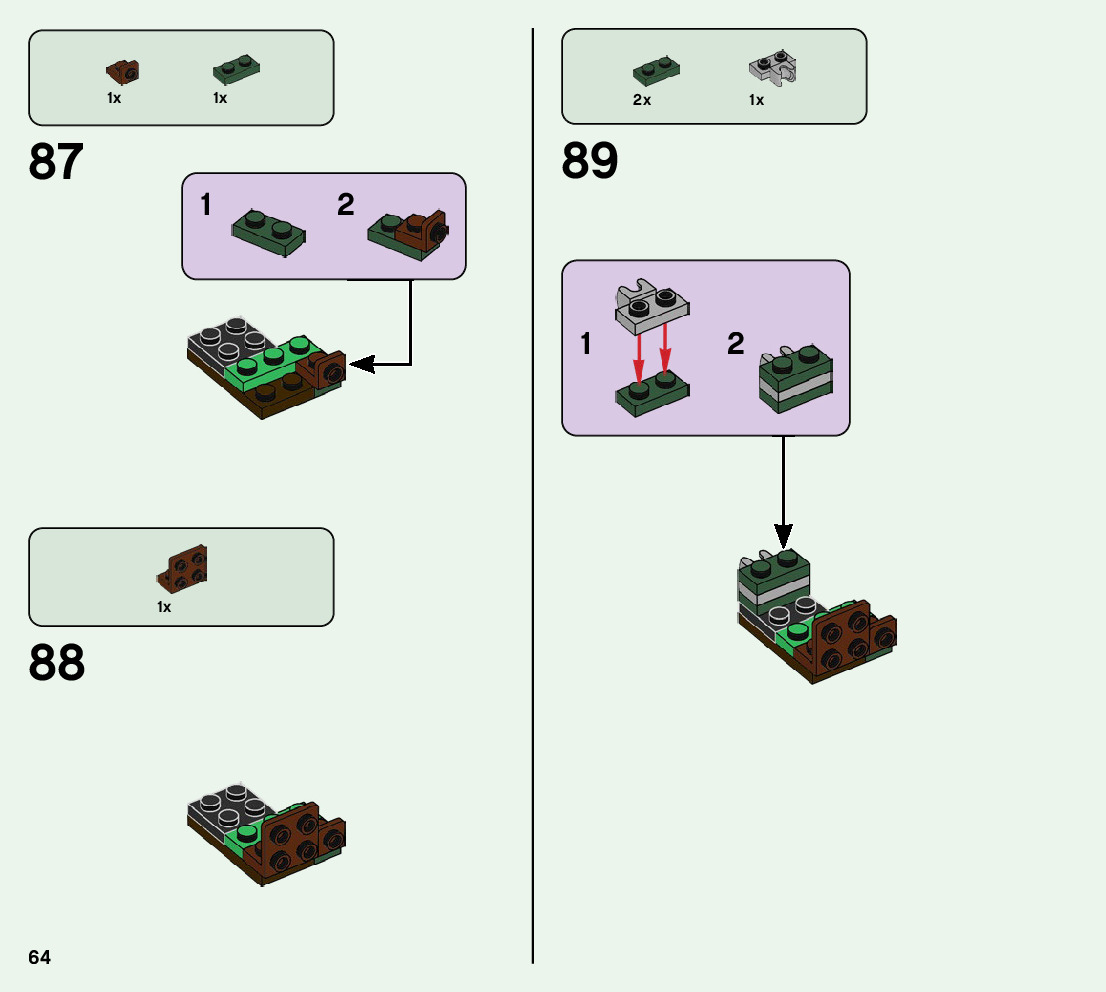 1x 1x

87

1 2

1x

88

64

2x 1x

89

1 2