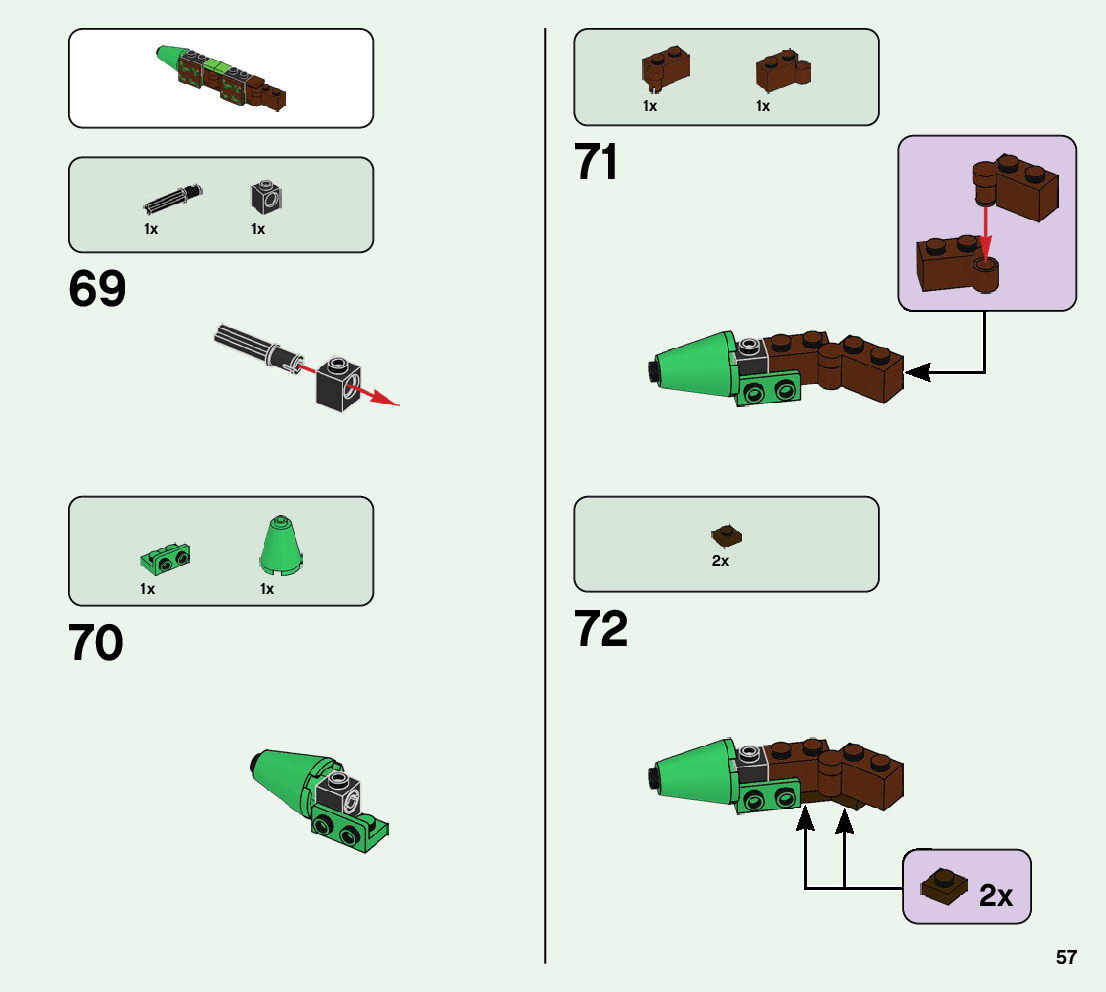 1x 1x

69

1x 1x

70

1x 1x

71

2x

72

2x

57