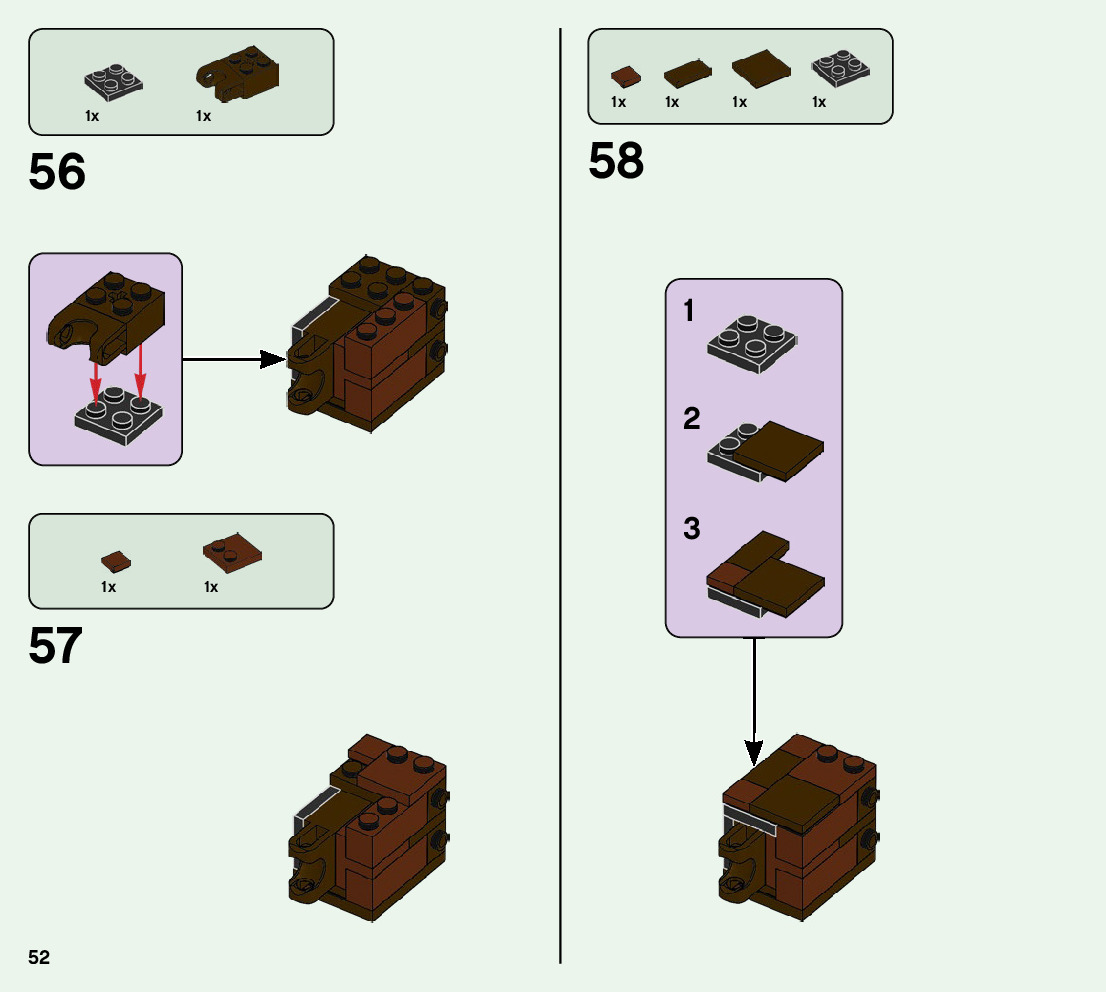 1x 1x

56

1x 1x

57

52

1x 1x 1x 1x

58

1

2

3