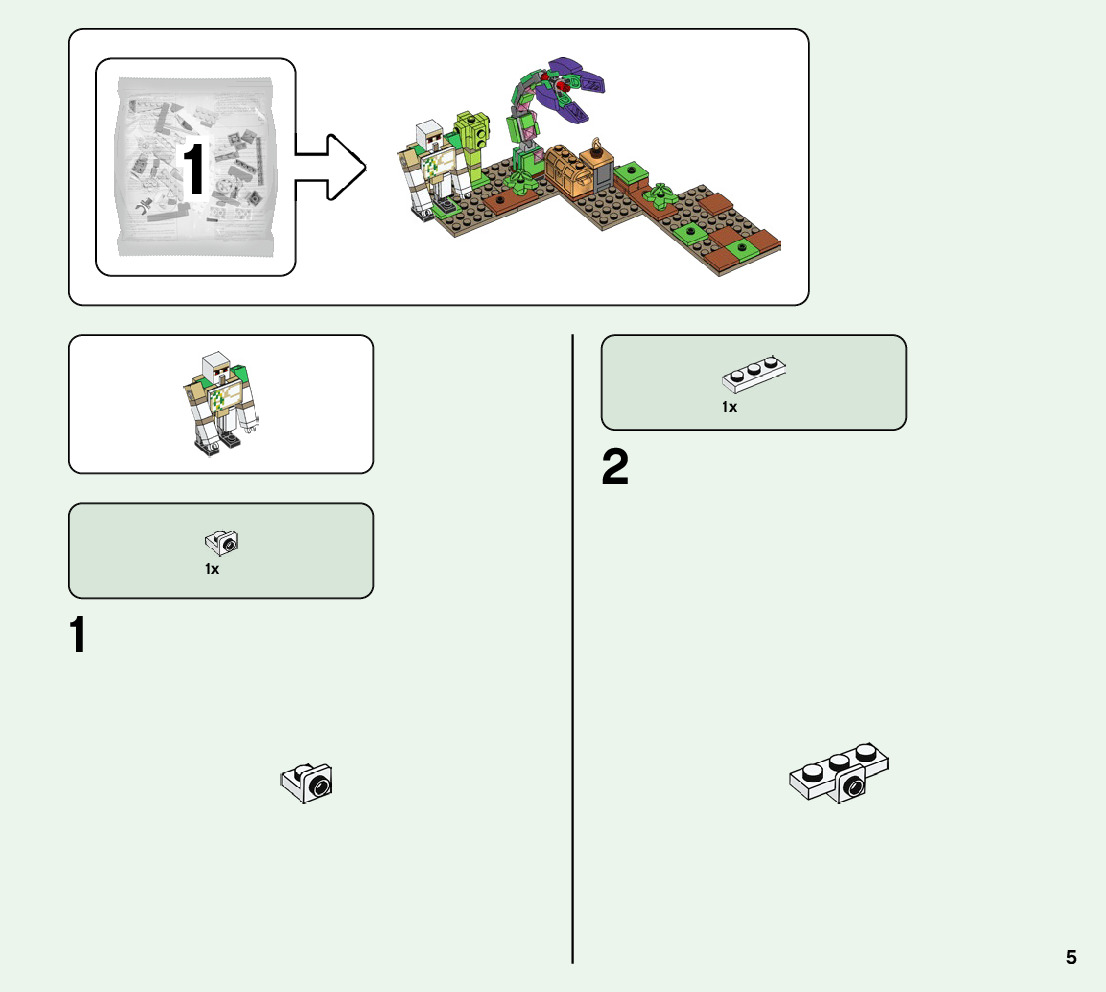 1

1x

1

1x

2

5