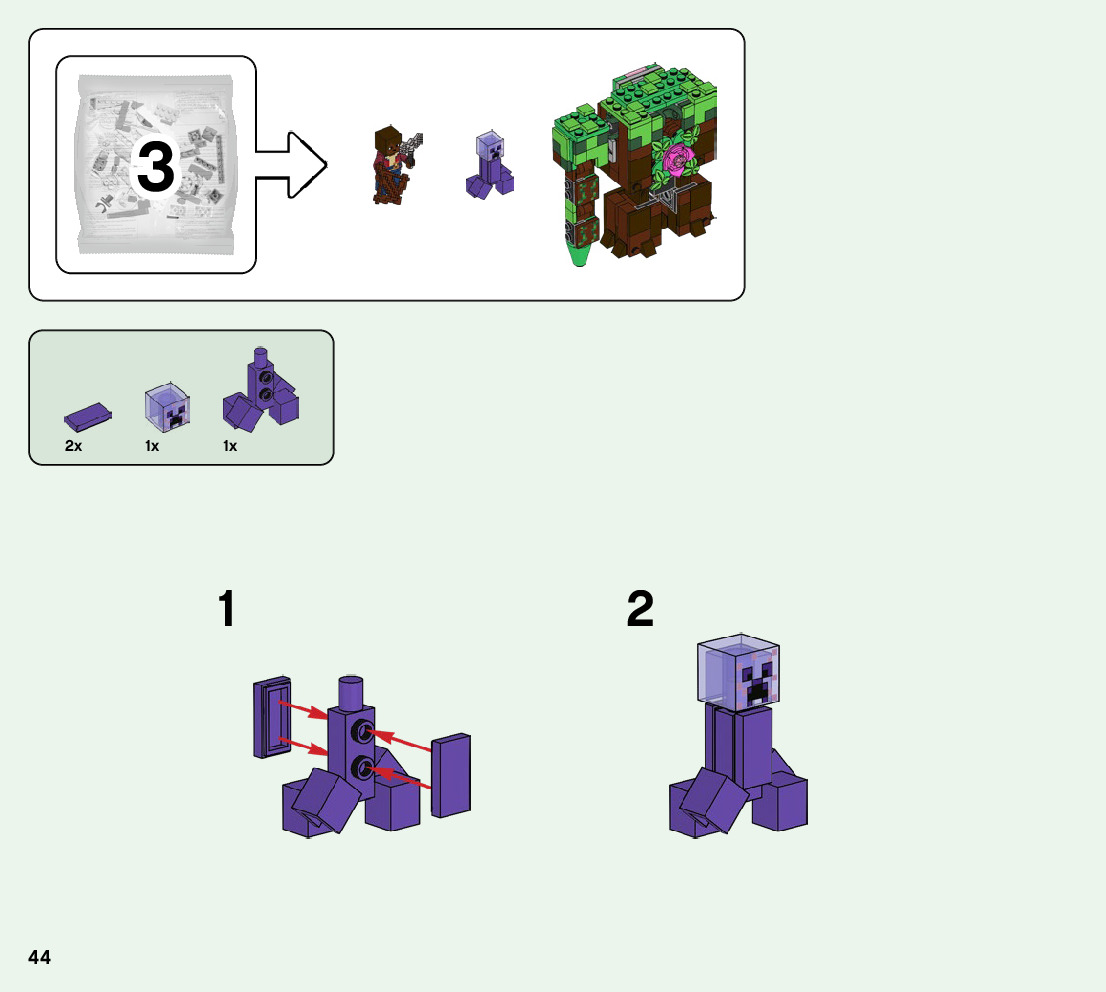 3

2x 1x 1x

1

2

44