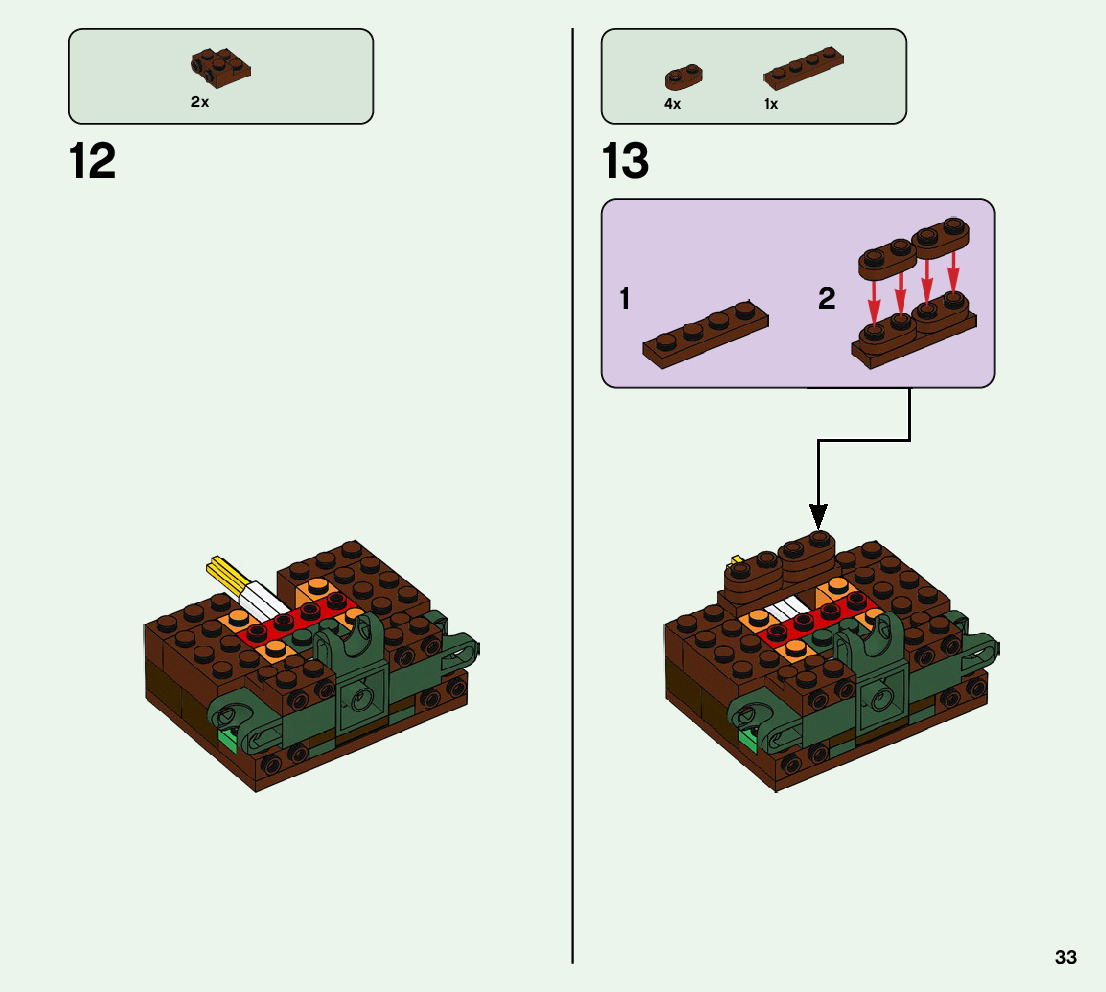 2x

12

4x 1x

13

1

2

33