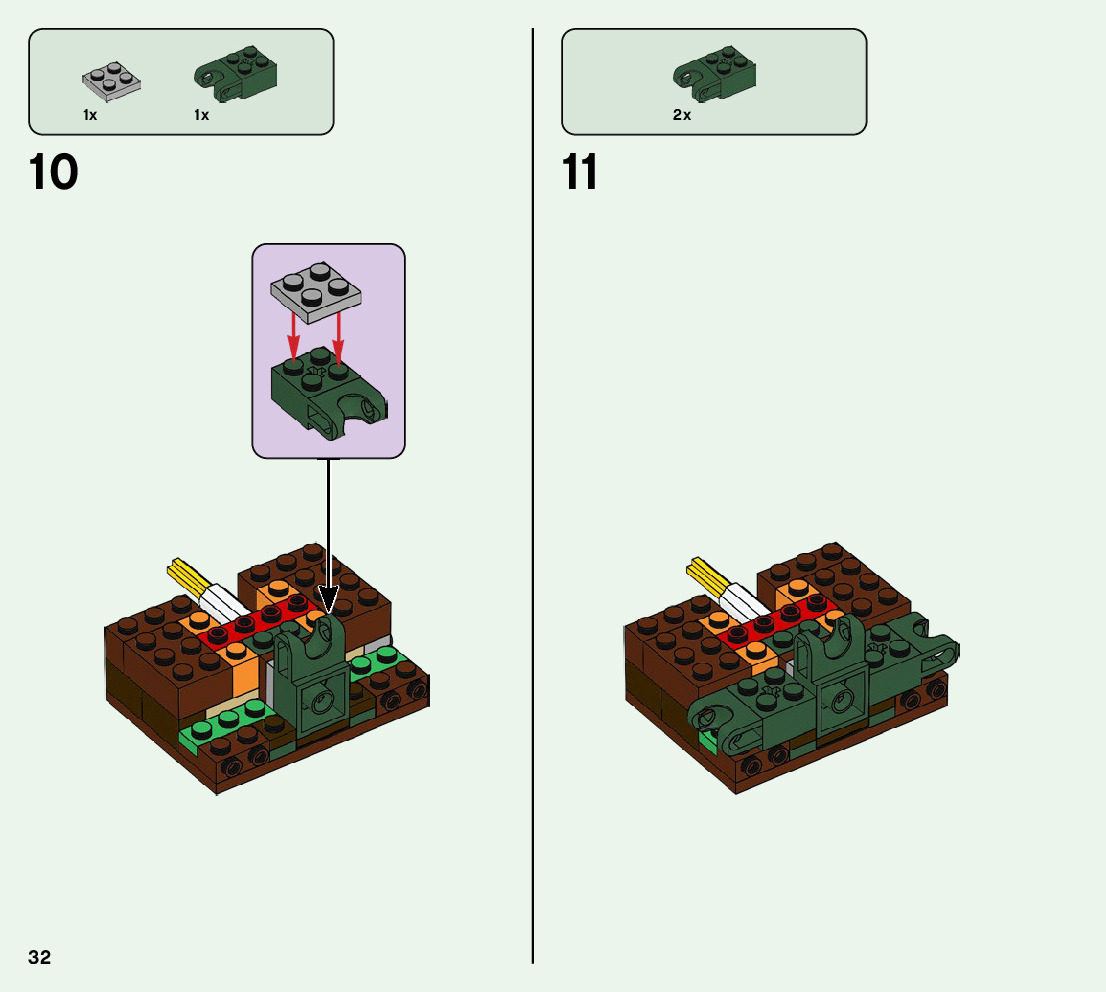 1x 1x

10

2x

11

32