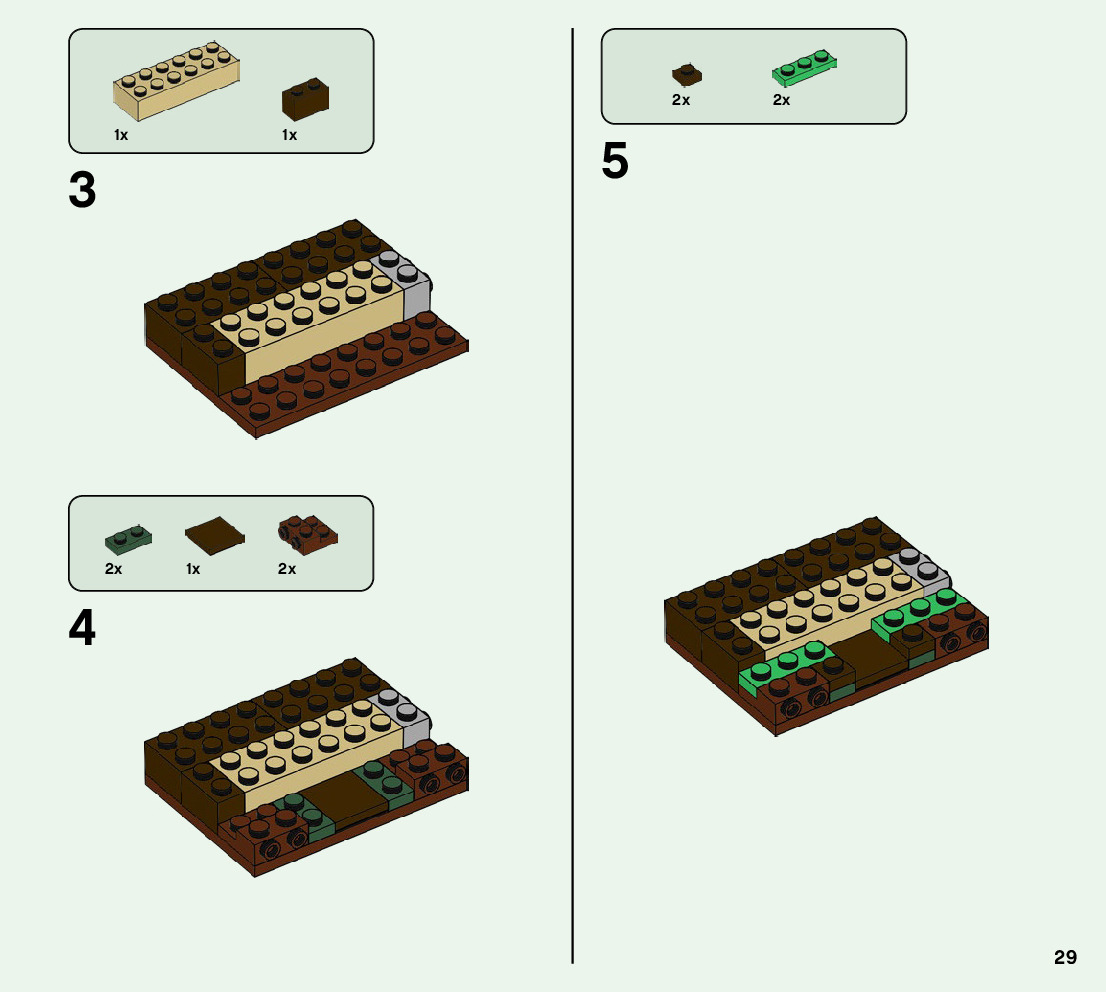 1x 1x

3

2x 1x 2x

4

2x 2x

5

29