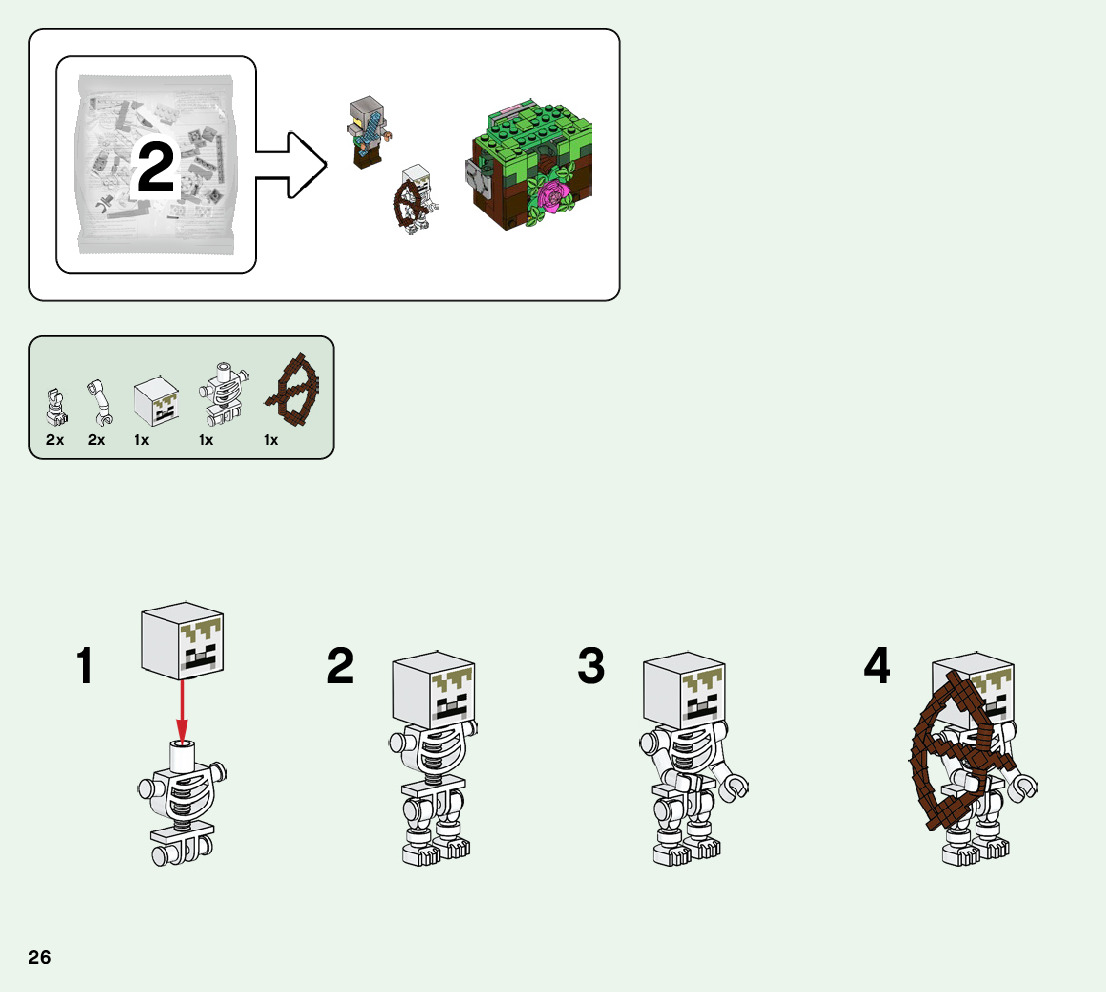 2

2x 2x 1x 1x 1x

1

2

3

4

26