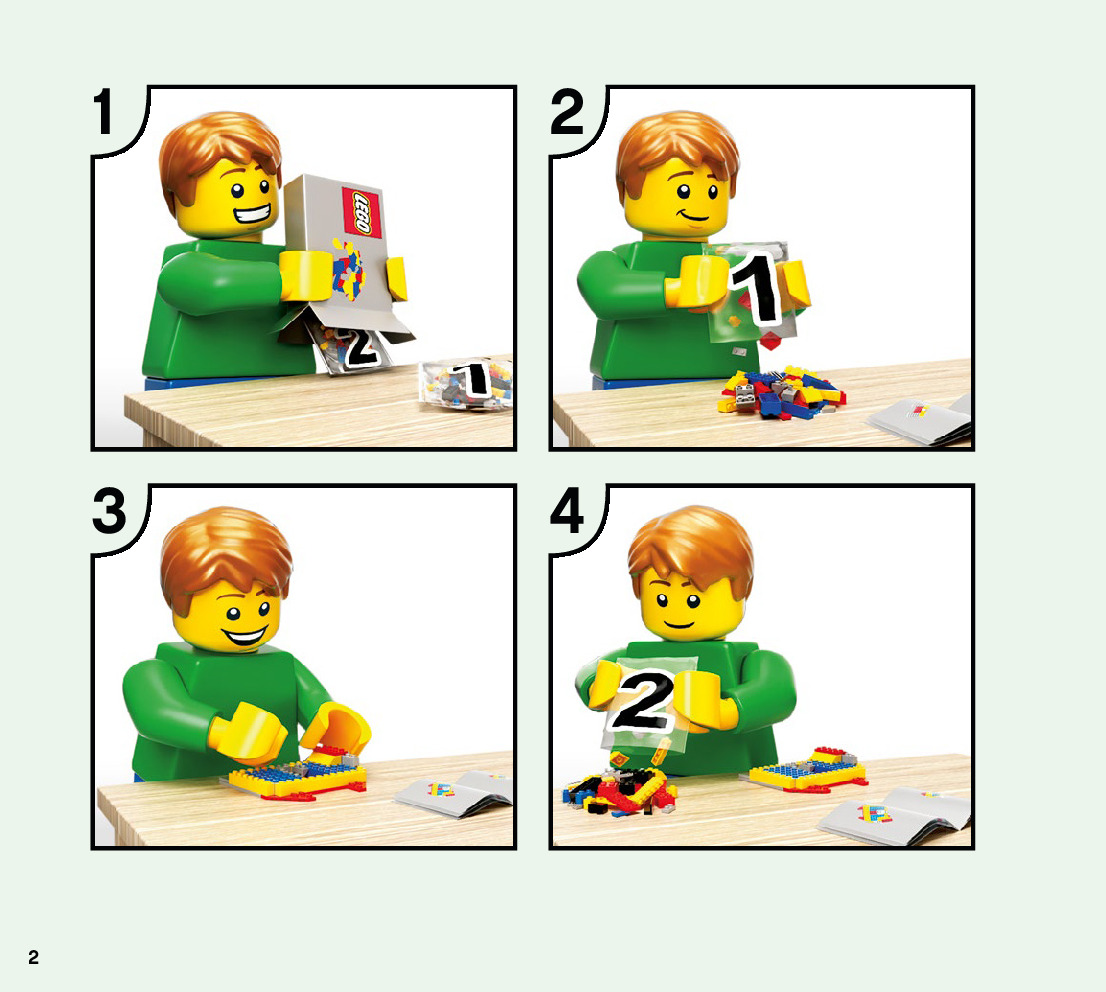 1

LEGO

2

1

2

1

3

4

2

2