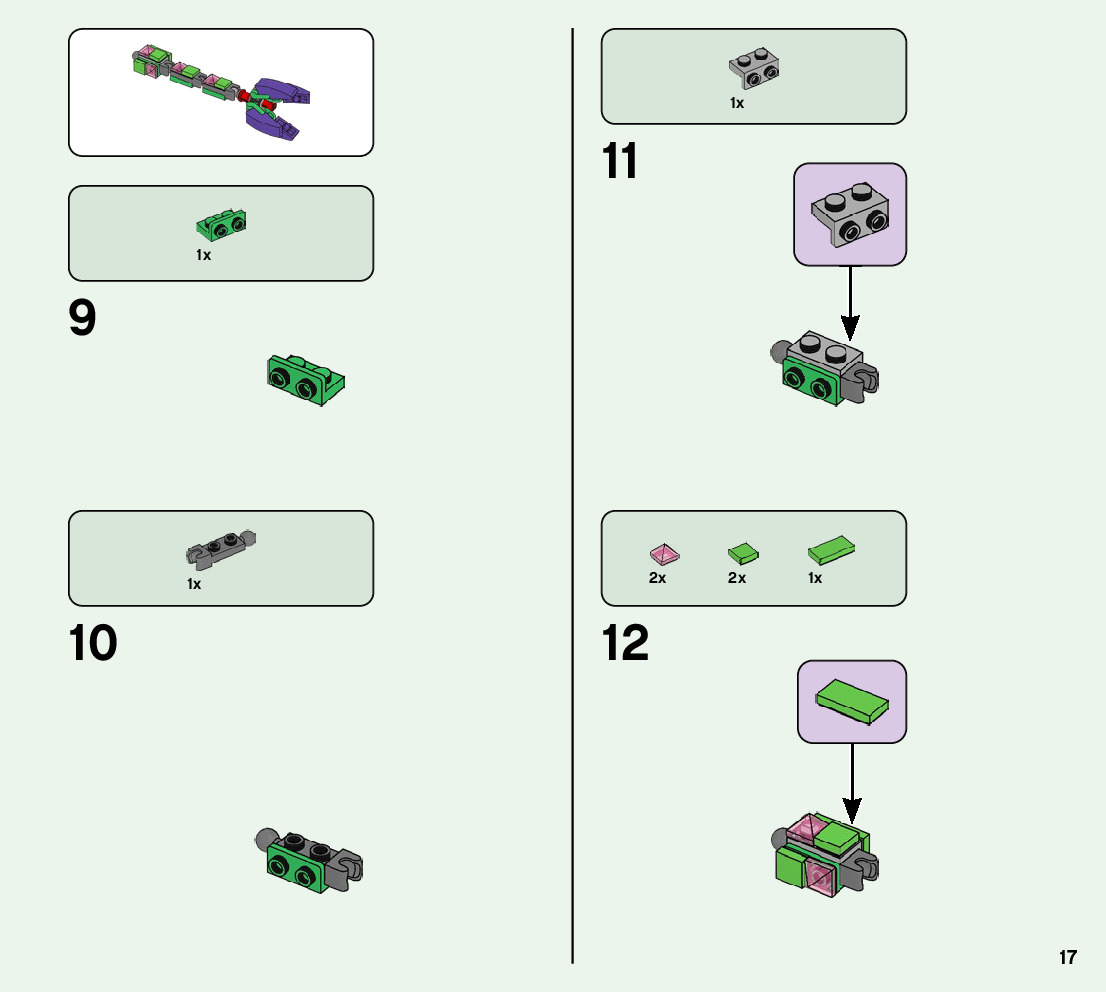 1x

9

1x

10

1x

11

2x 2x 1x

12

17