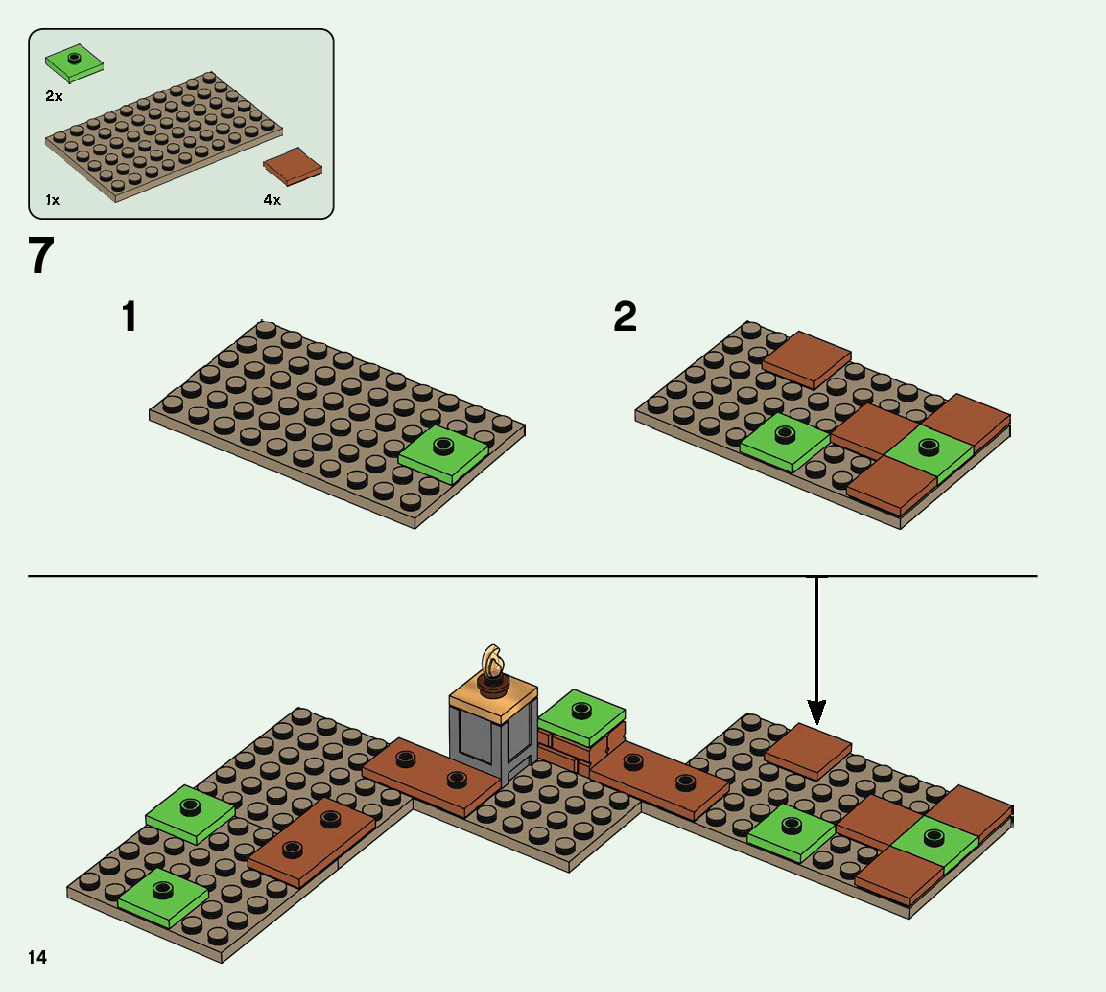 2x

1x

4x

7

1

2

14