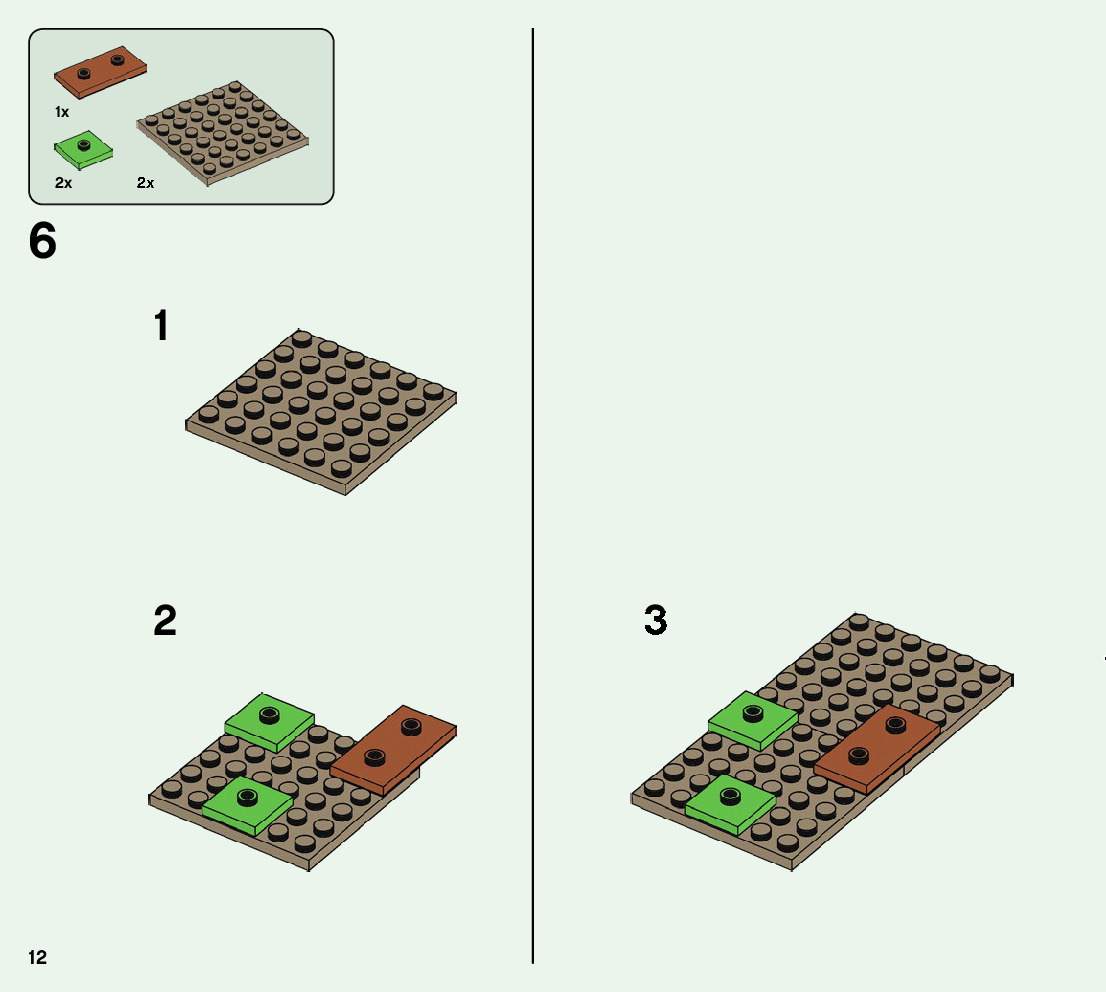 1x

2x

2x

6

1

2

3

12