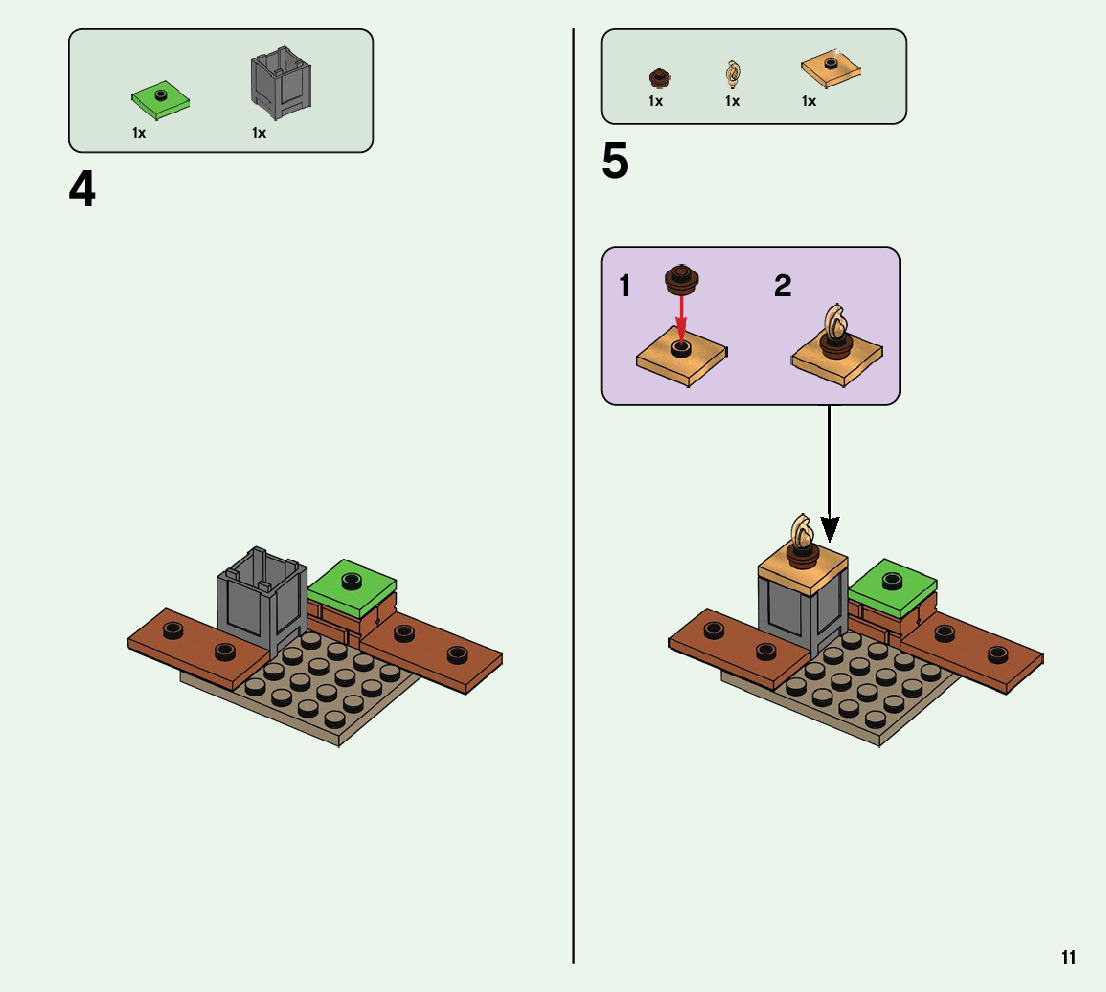 1x 1x

4

1x 1x 1x

5

1

2

11