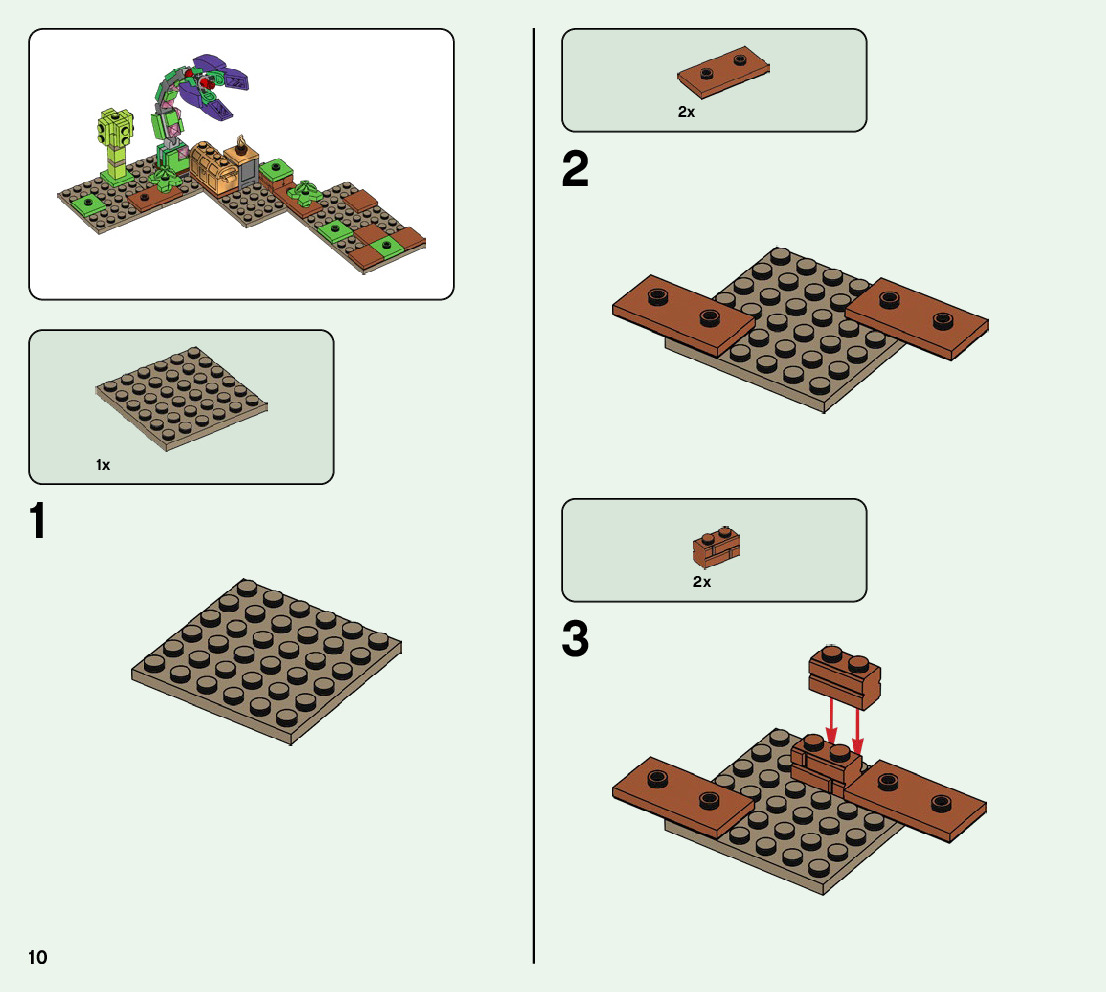 1x

1

10

2x

2

2x

3