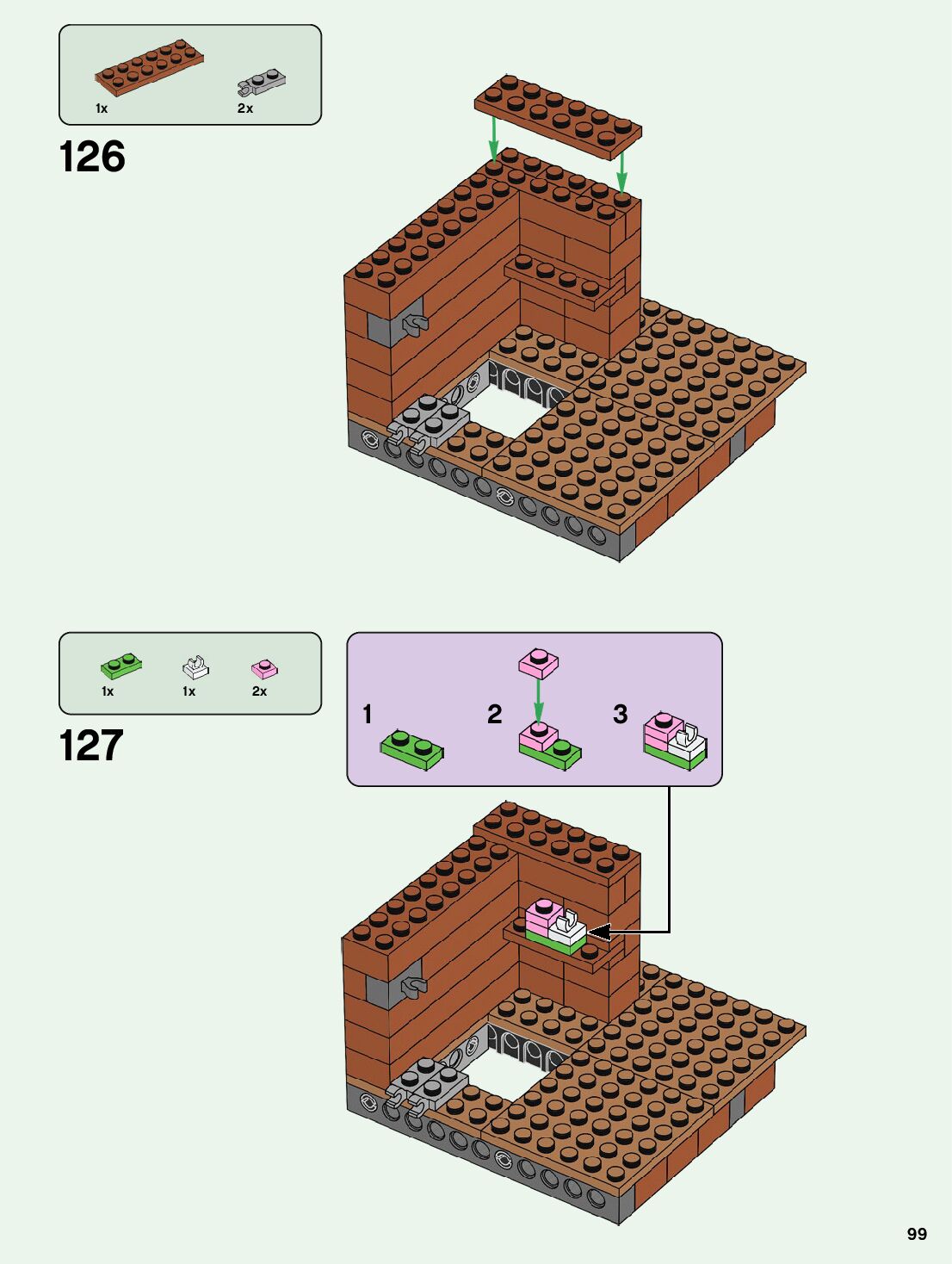 1x 2x

126

1x 1x 2x

127

1 2 3

99