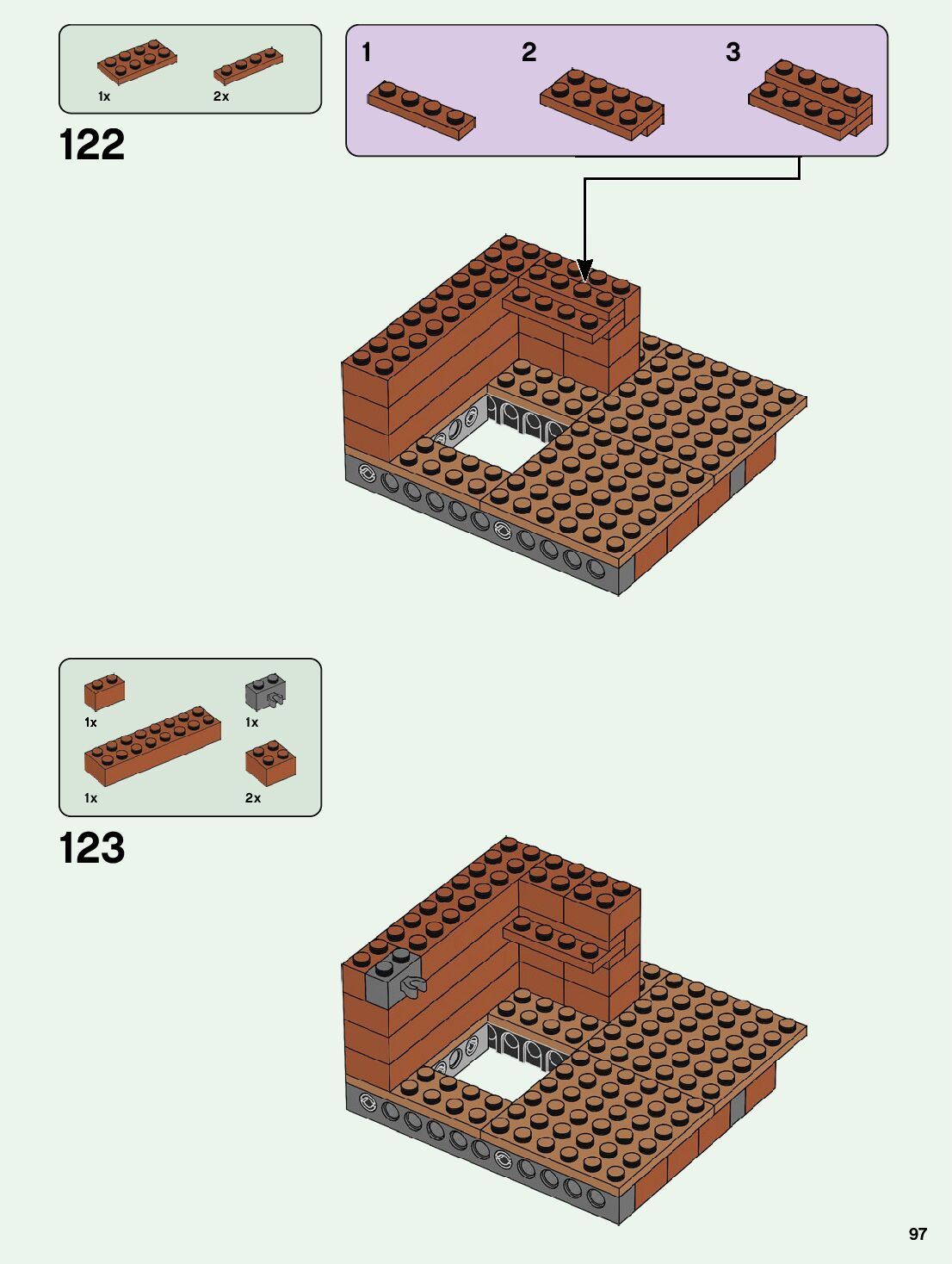 1x
2x

122

1
2
3

1x
1x
1x
2x

123

97