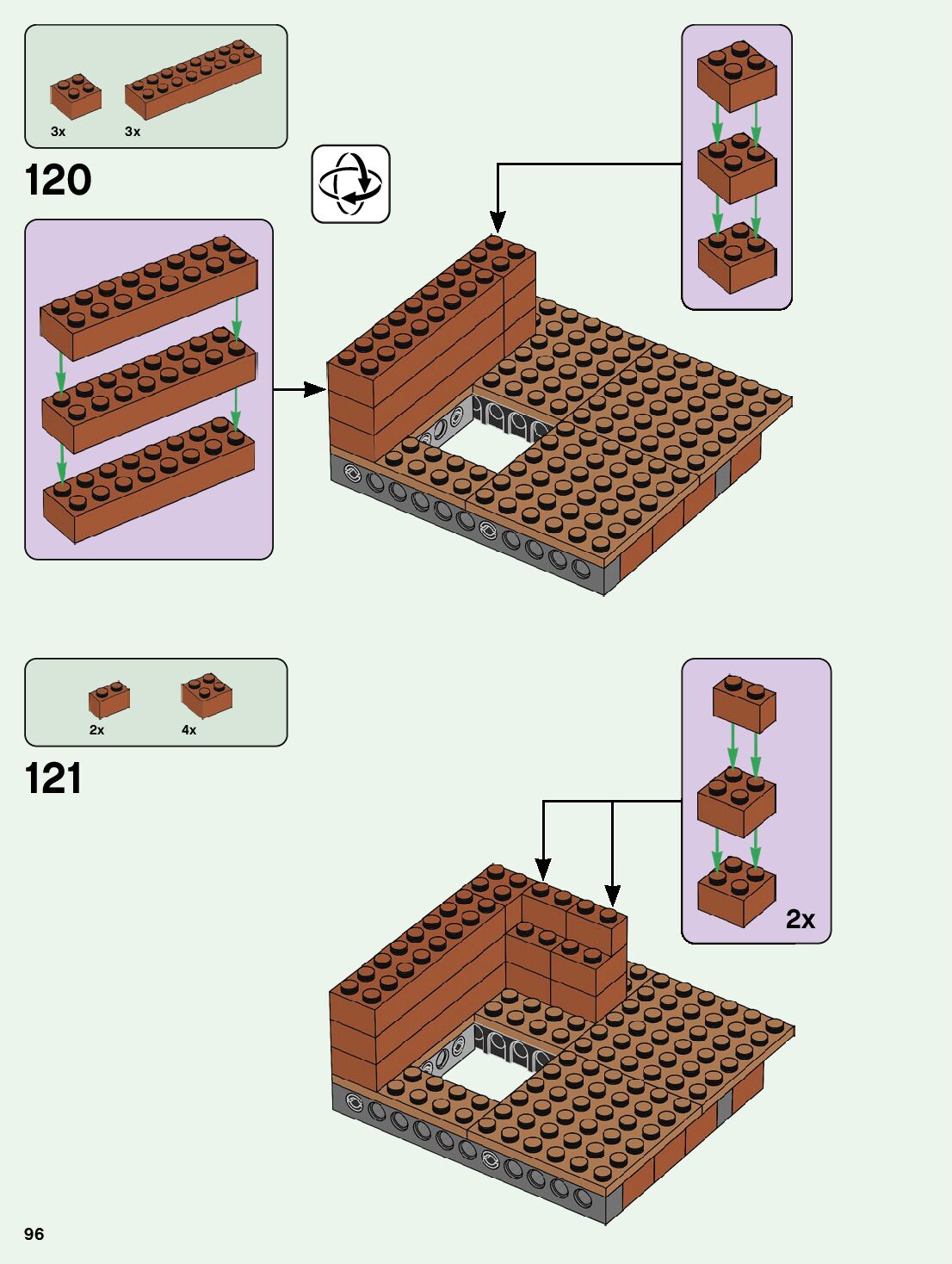 3x 3x

120

2x 4x

121

2x

96