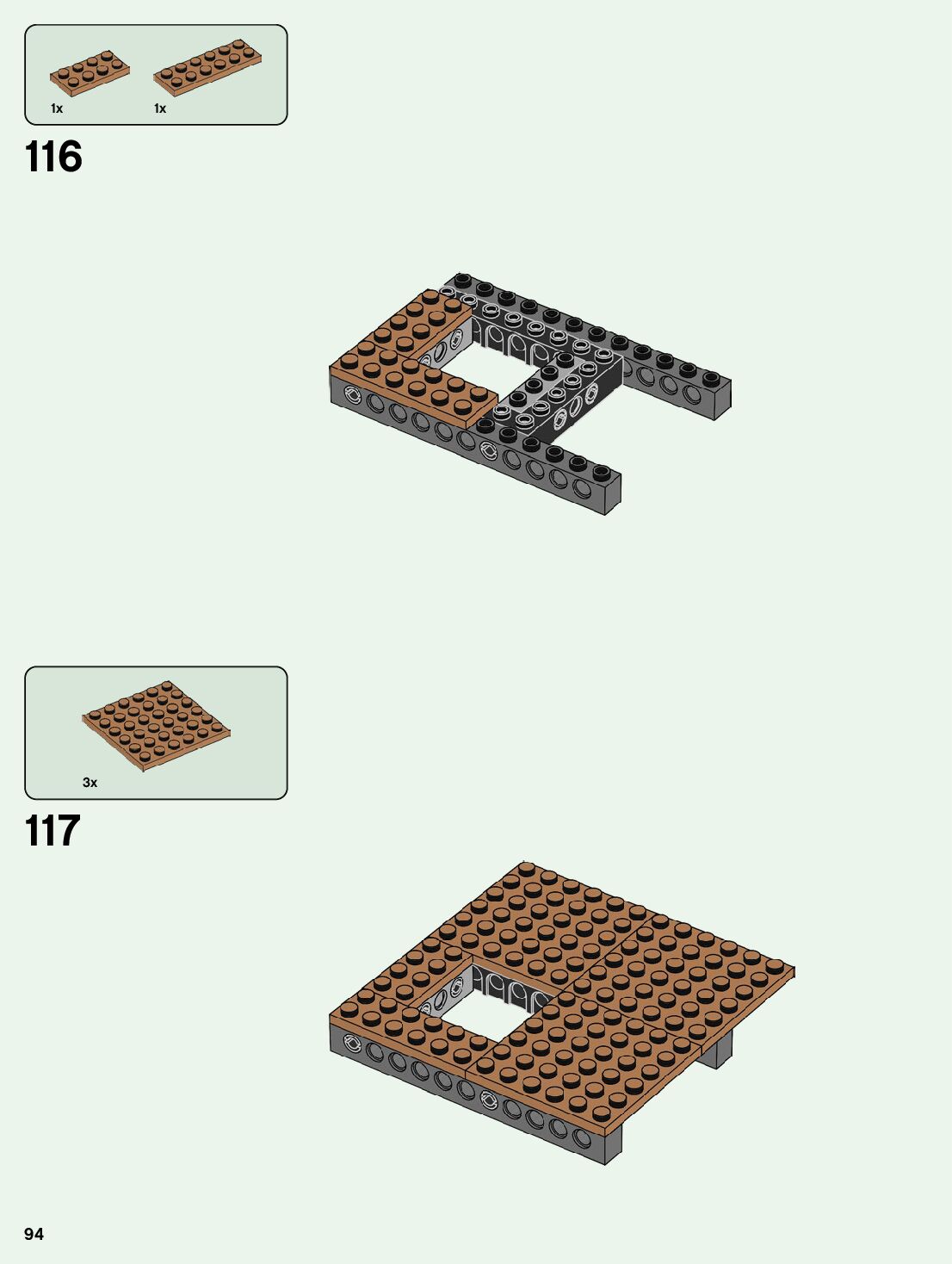 1x 1x

116

3x

117

94