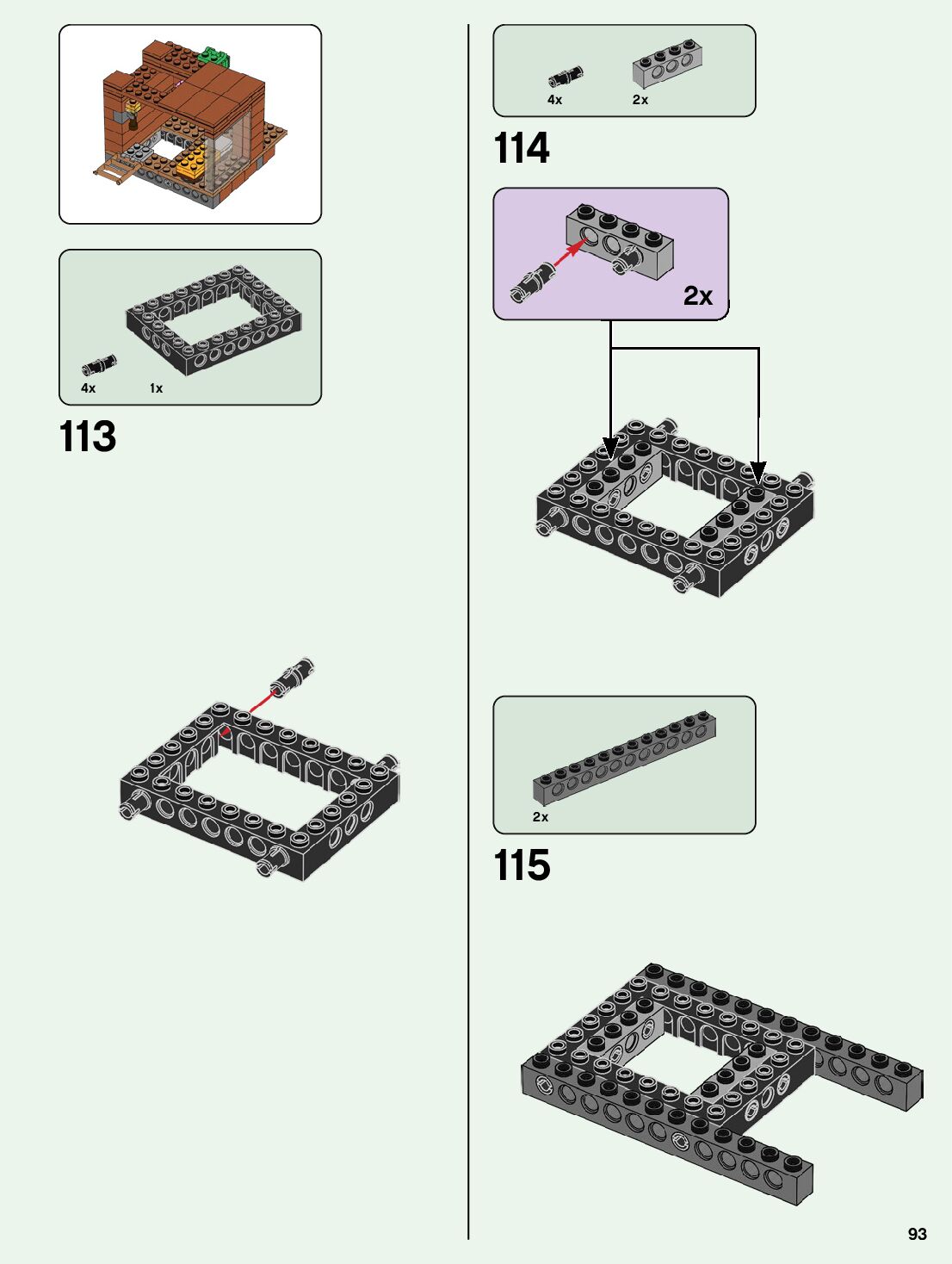 4x

1x

113

4x

2x

114

2x

2x

115

93