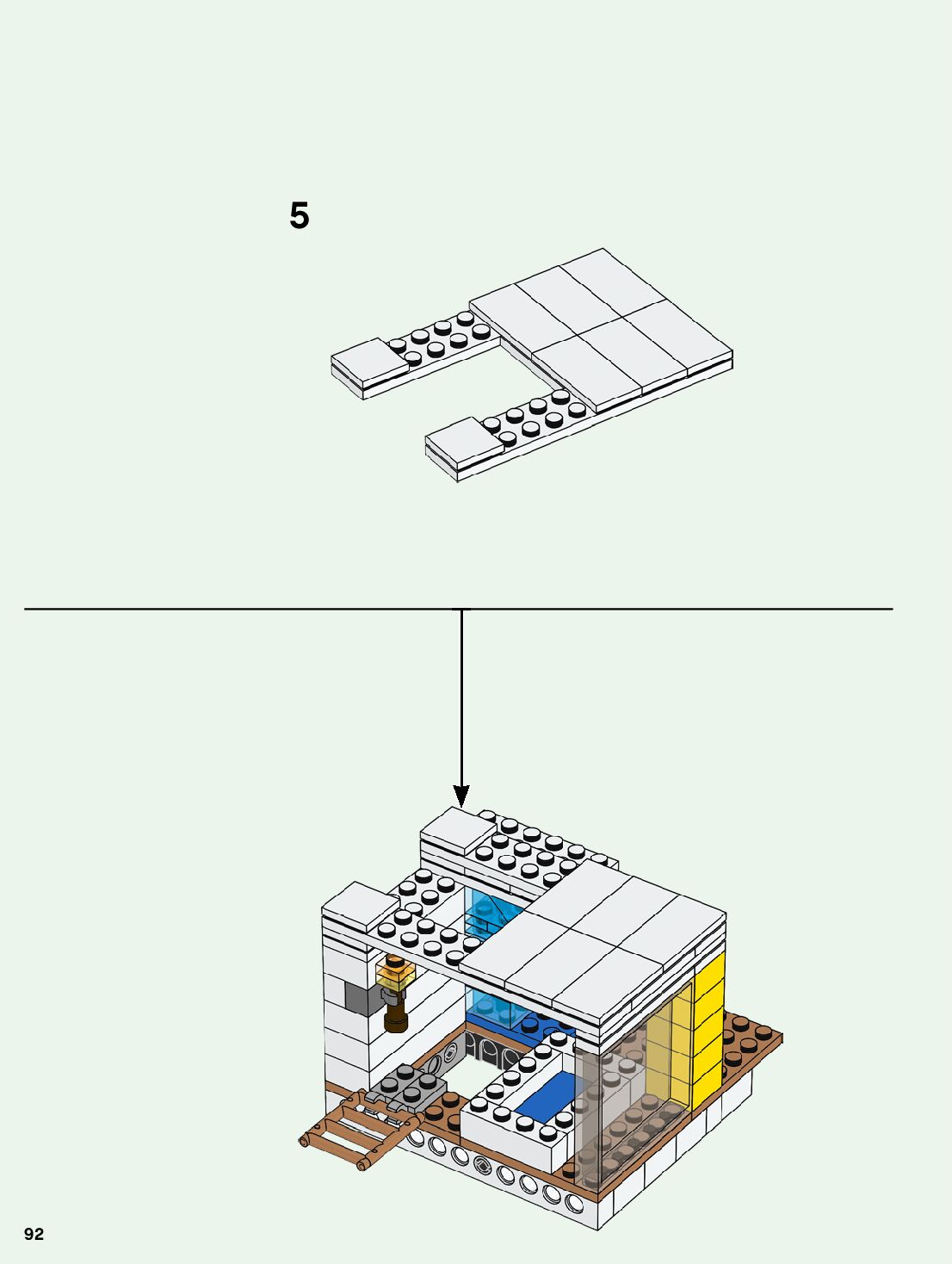 5

92