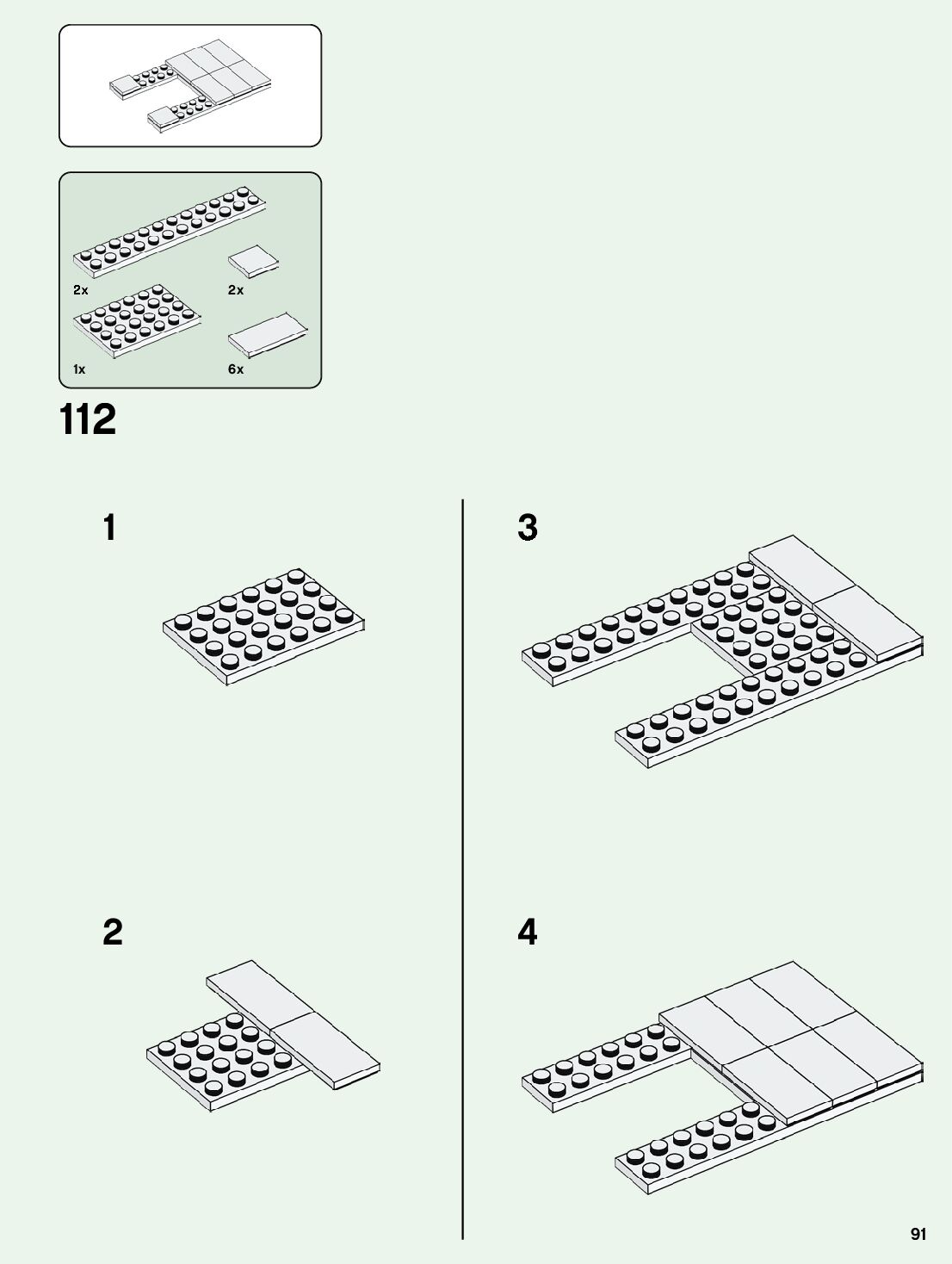 2x

2x

1x

6x

112

1

2

3

4

91