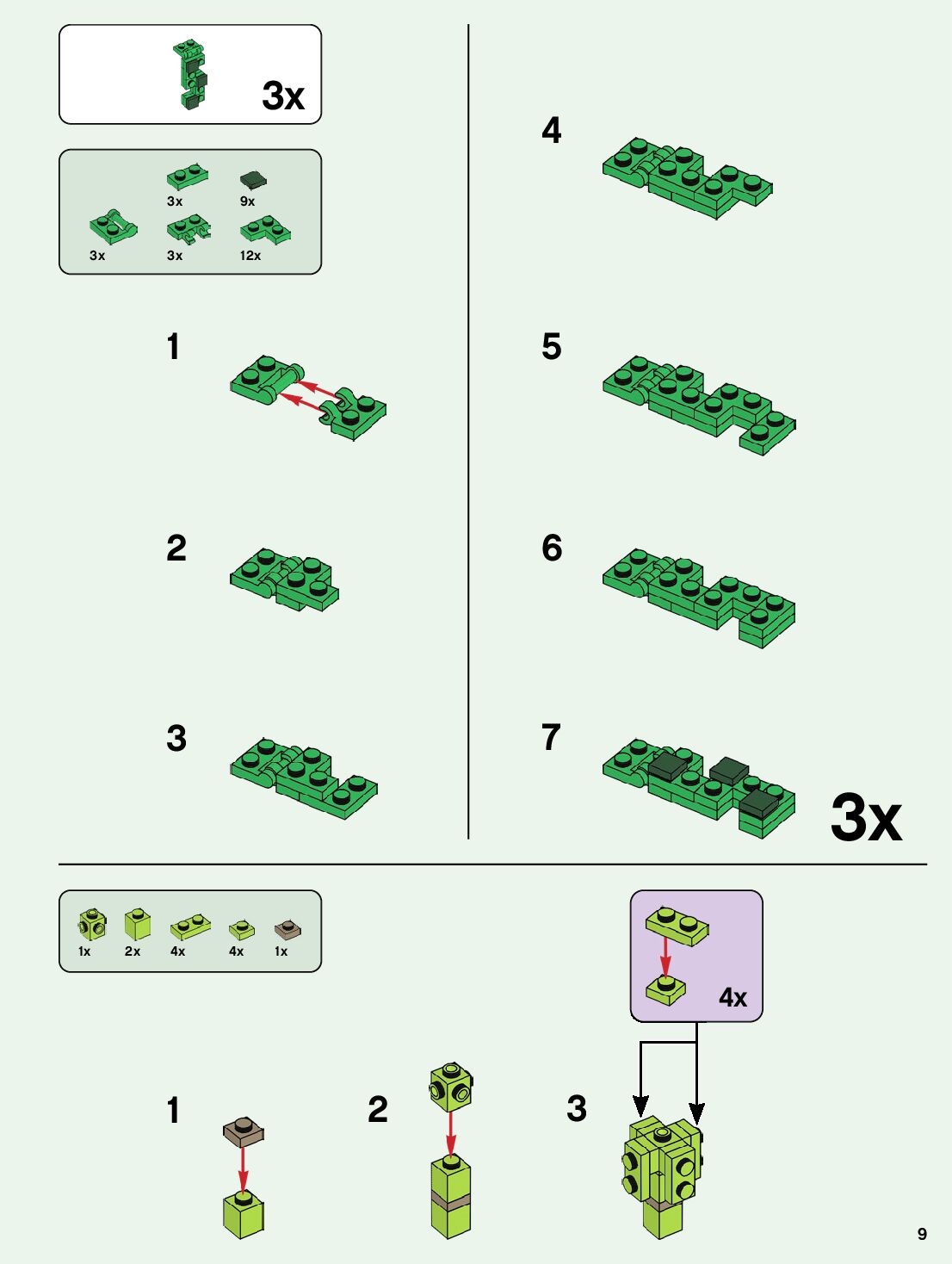 3x

3x 9x
3x 3x 12x

1

2

3

4

5

6

7

3x

1x 2x 4x 4x 1x

4x

1

2

3

9