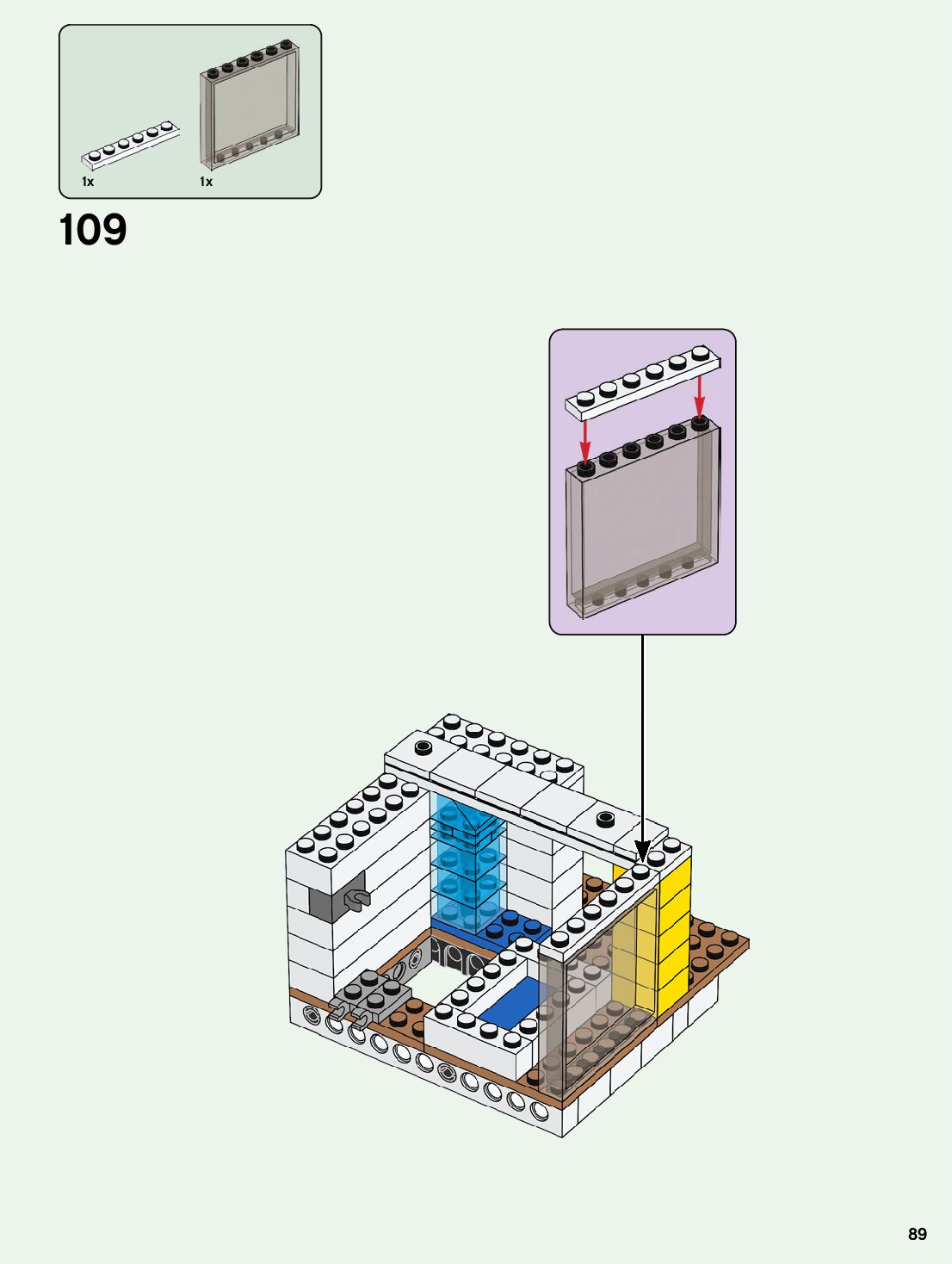 1x
1x

109

89