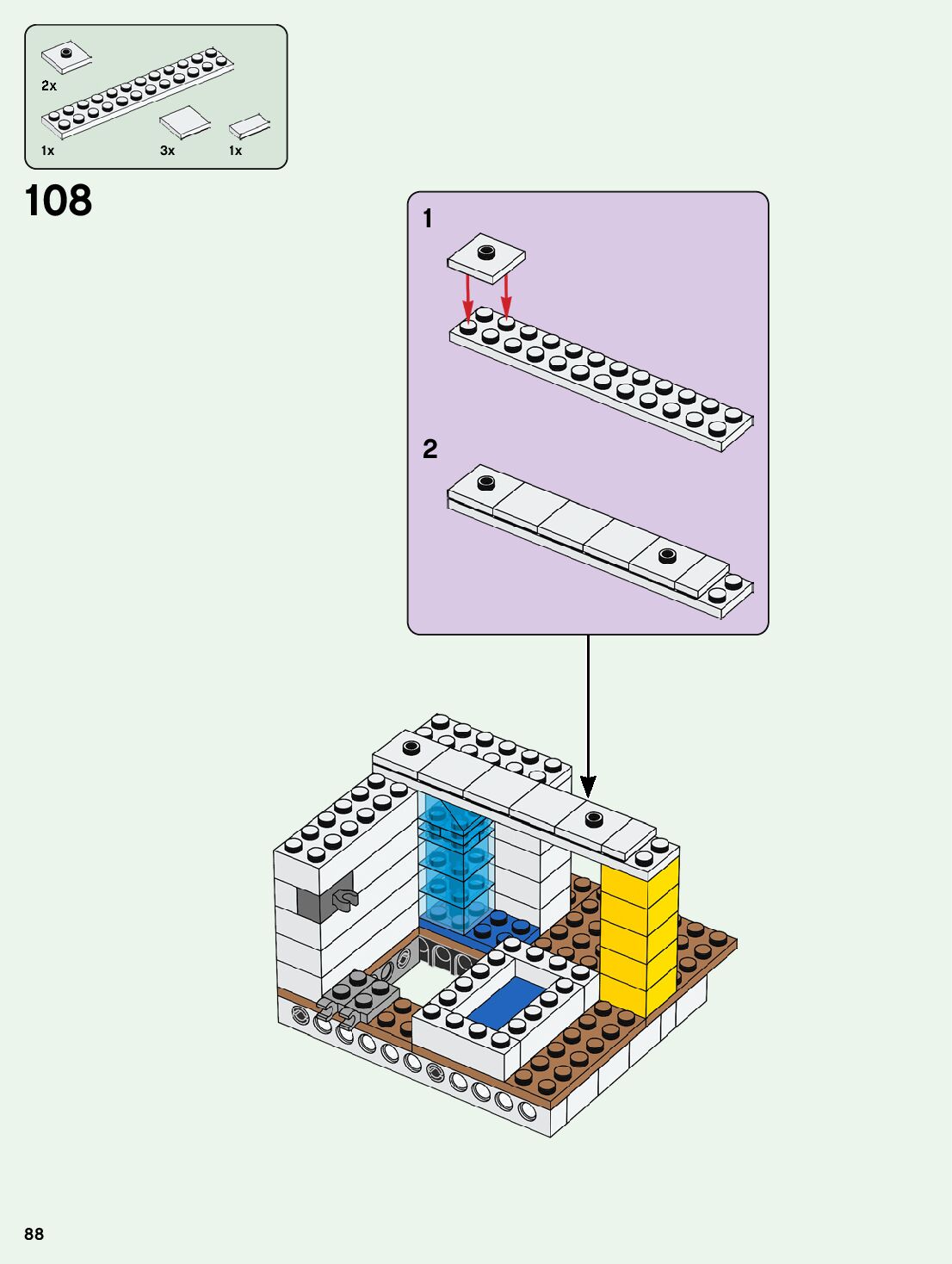 2x
1x
3x
1x

108

1

2

88