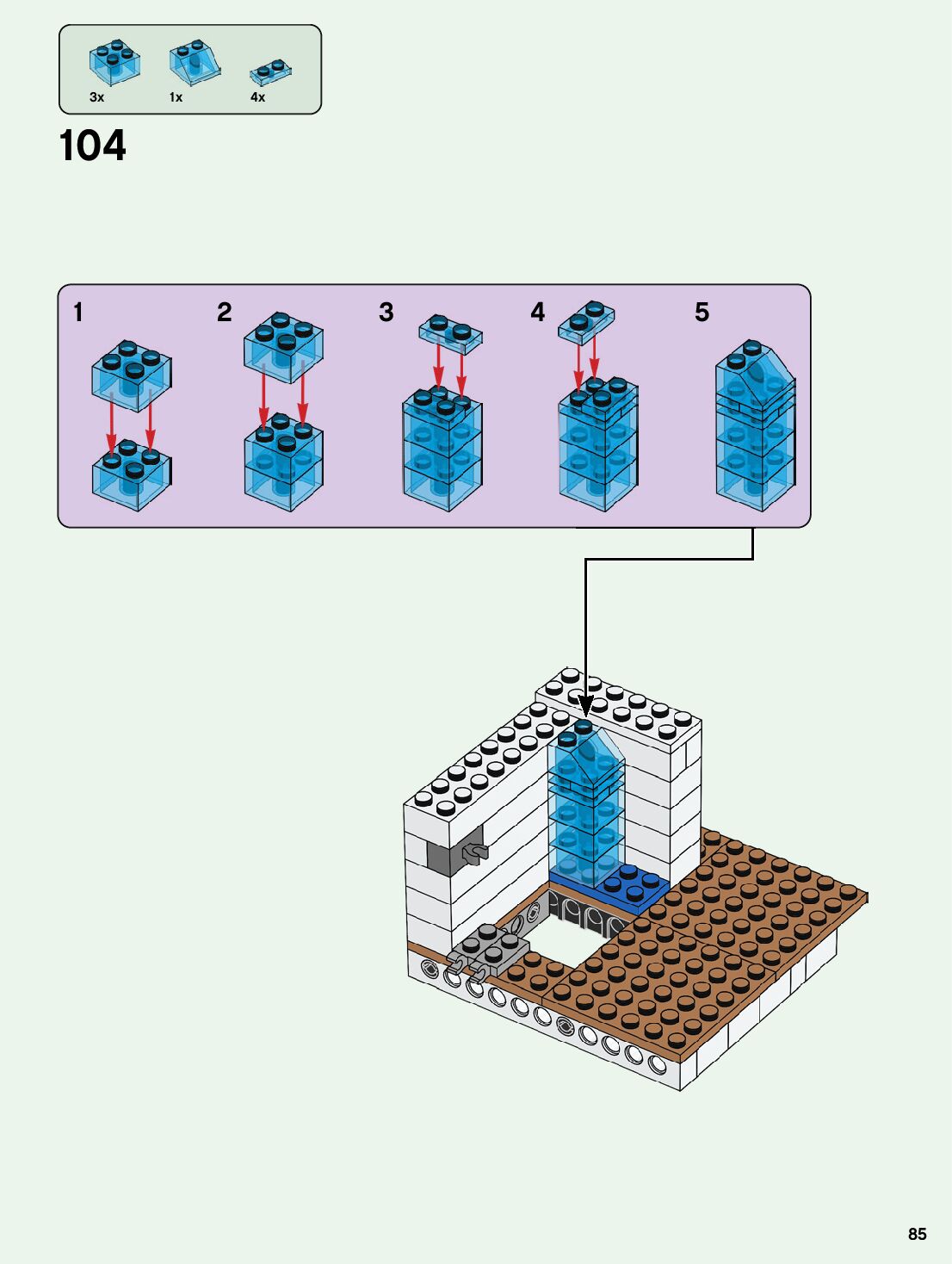 3x 1x 4x

104

1 2 3 4 5

85