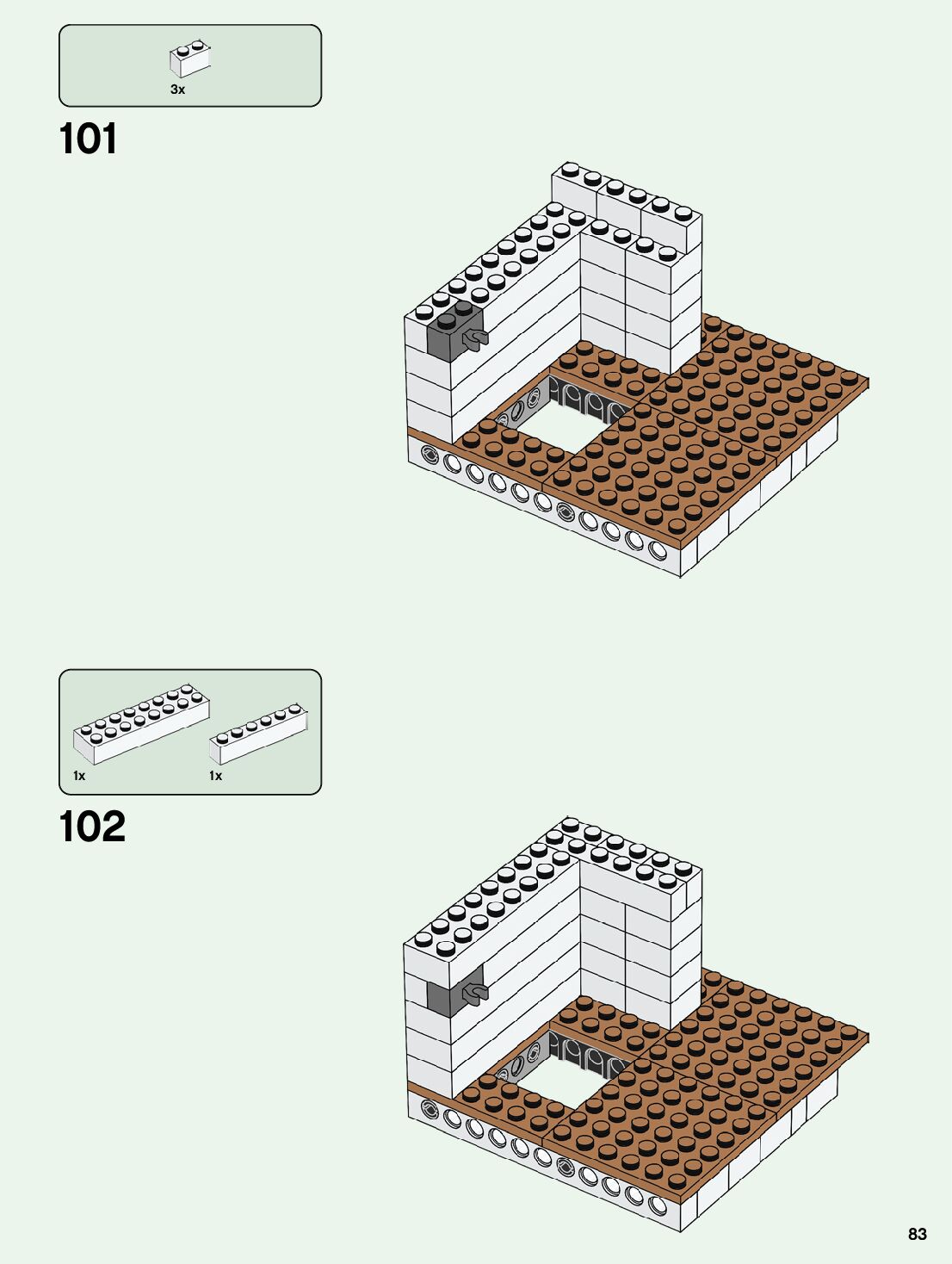 3x

101

1x

1x

102

83