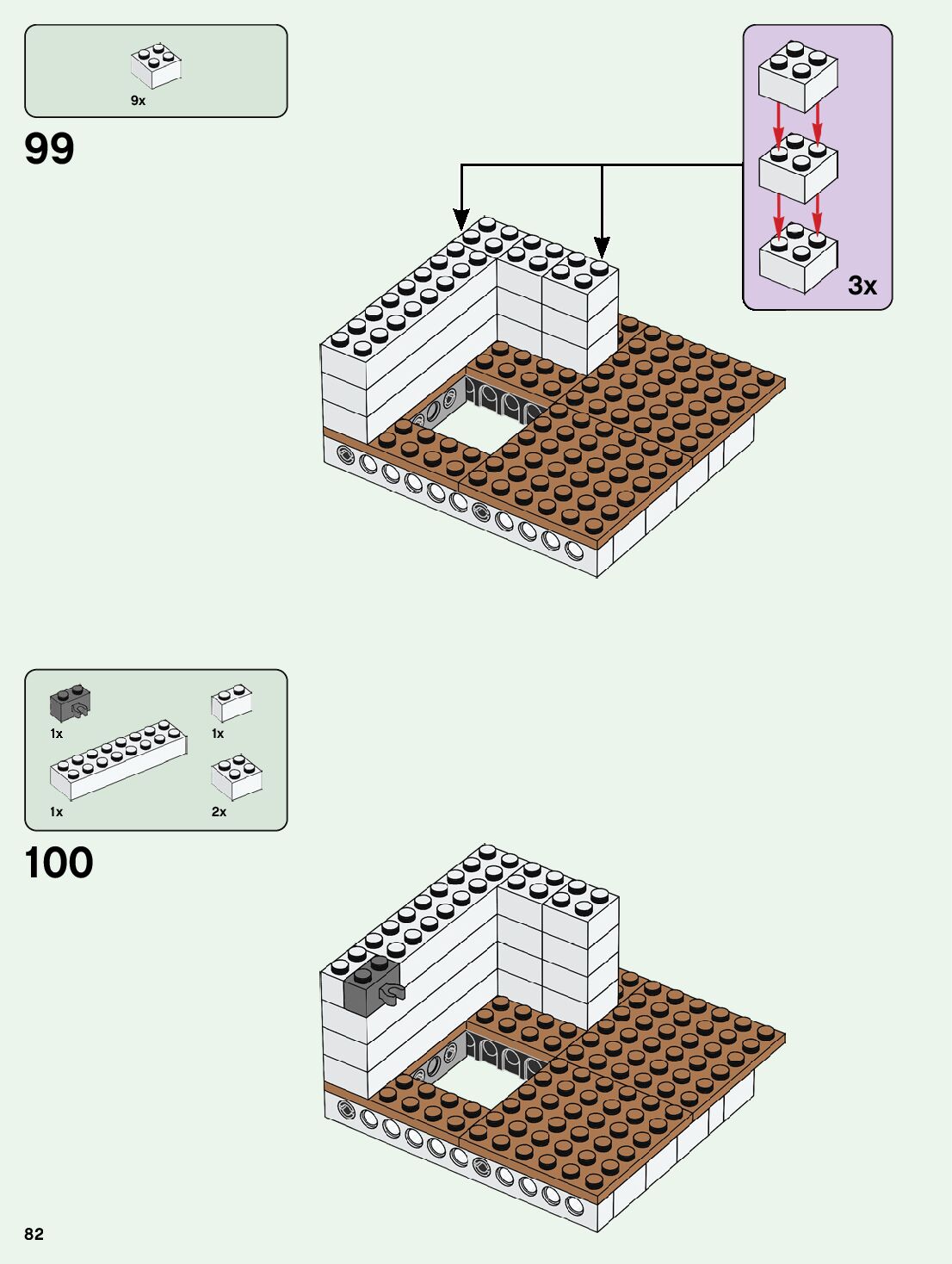 9x

99

3x

1x

1x

1x

2x

100

82